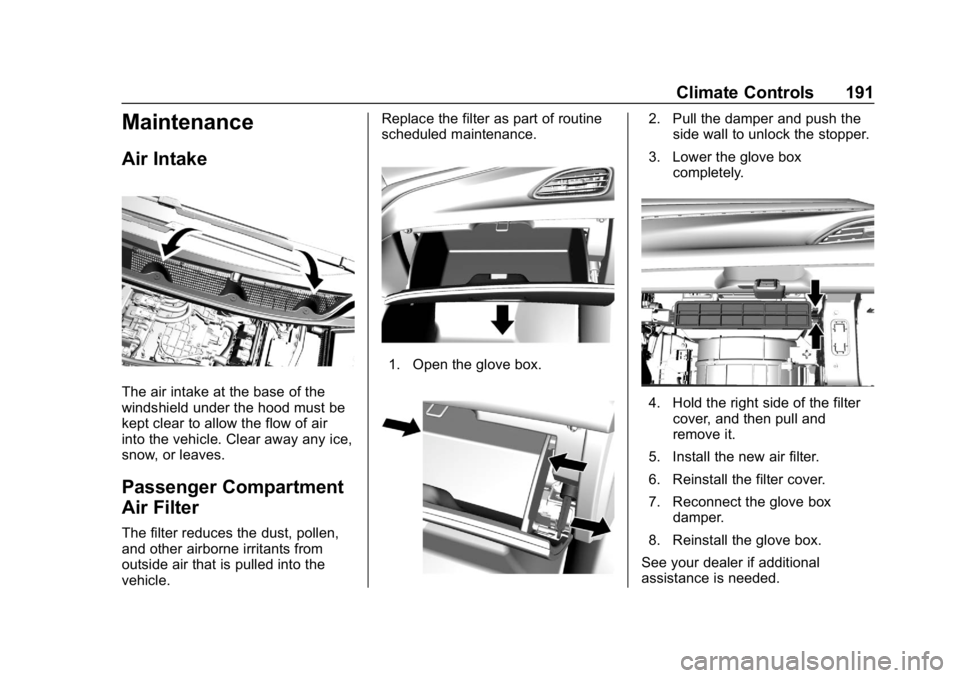 Climate Controls 191

Maintenance

Air Intake

The air intake at the base of the windshield under the hood must be kept clear to allow the flow of air into the vehicle. Clear away any ice, snow, or leaves.

Passenger Compartment Air Filter

The filter reduces the dust, pollen, and other airborne irritants from outside air that is pulled into the vehicle.

Replace the filter as part of routine scheduled maintenance.

1. Open the glove box.

2. Pull the damper and push the side wall to unlock the stopper.

3. Lower the glove box completely.

4. Hold the right side of the filter cover, and then pull and remove it.

5. Install the new air filter.

6. Reinstall the filter cover.

7. Reconnect the glove box damper.

8. Reinstall the glove box.

See your dealer if additional assistance is needed.

carmanualsonline.info