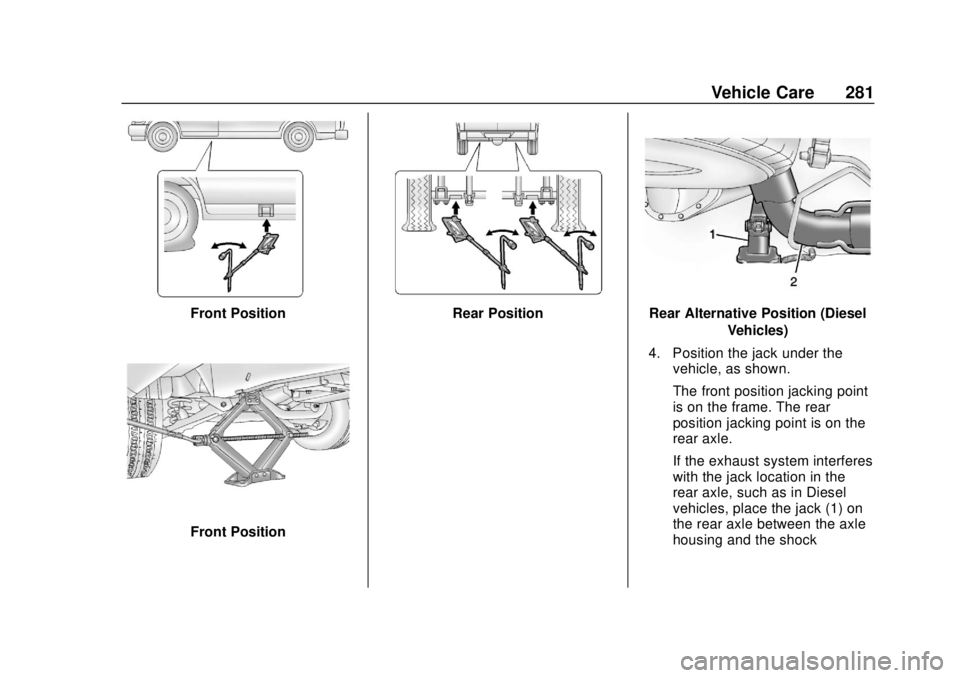 Vehicle Care 281

Front Position

Front Position

Rear Position

1

2

Rear Alternative Position (Diesel Vehicles)

4. Position the jack under the vehicle, as shown.

The front position jacking point is on the frame. The rear position jacking point is on the rear axle.

If the exhaust system interferes with the jack location in the rear axle, such as in Diesel vehicles, place the jack (1) on the rear axle between the axle housing and the shock

carmanualsonline.info