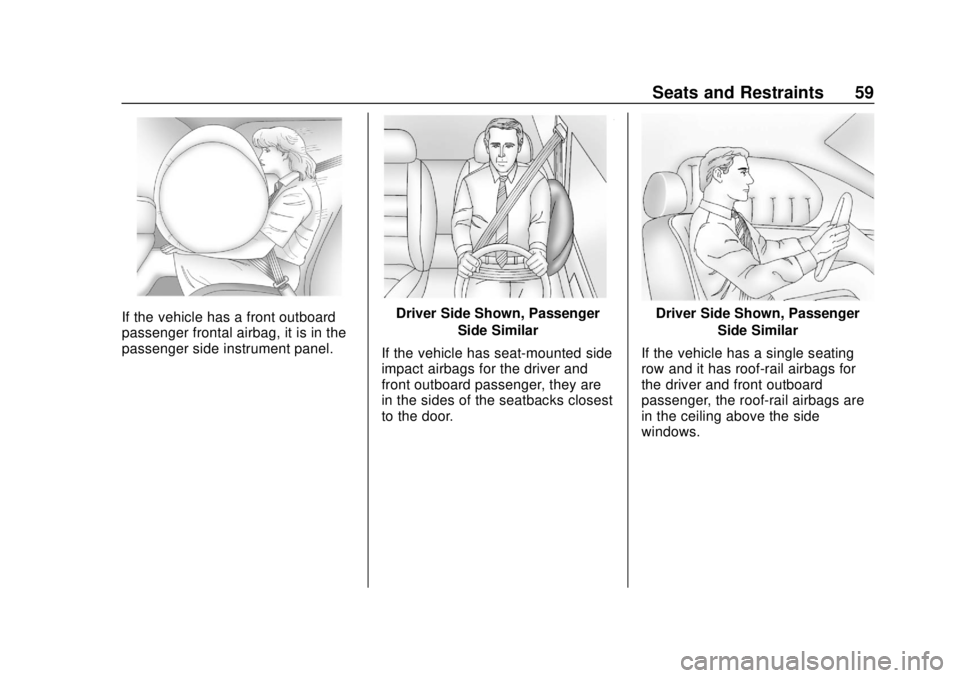 Seats and Restraints 59

If the vehicle has a front outboard passenger frontal airbag, it is in the passenger side instrument panel.

Driver Side Shown, Passenger Side Similar

If the vehicle has seat-mounted side impact airbags for the driver and front outboard passenger, they are in the sides of the seatbacks closest to the door.

Driver Side Shown, Passenger Side Similar

If the vehicle has a single seating row and it has roof-rail airbags for the driver and front outboard passenger, the roof-rail airbags are in the ceiling above the side windows.

carmanualsonline.info