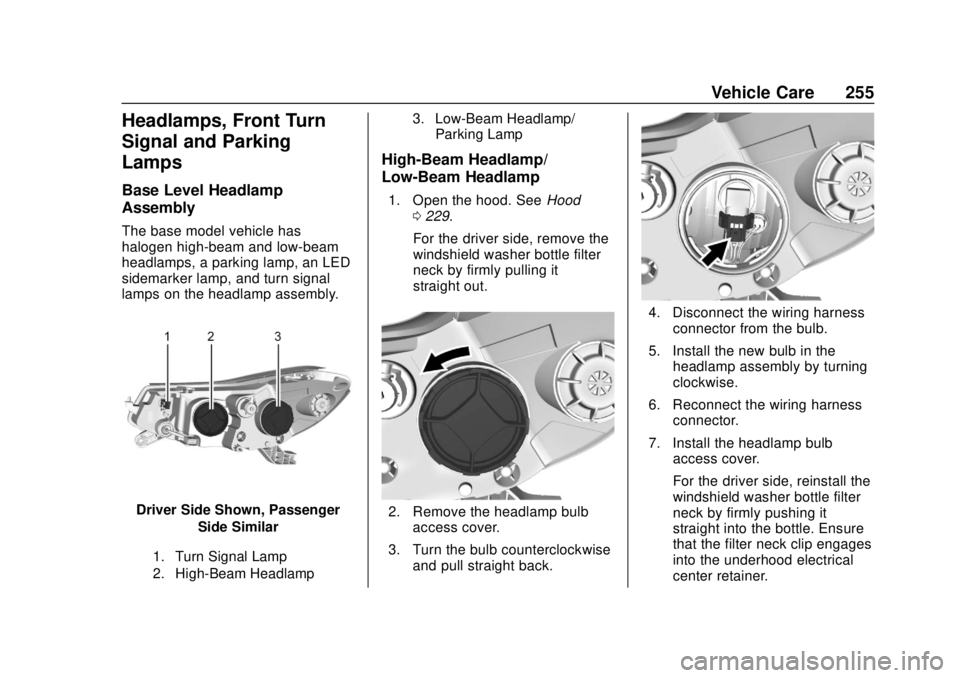 Vehicle Care 255

Headlamps, Front Turn Signal and Parking Lamps

Base Level Headlamp Assembly

The base model vehicle has halogen high-beam and low-beam headlamps, a parking lamp, an LED sidemarker lamp, and turn signal lamps on the headlamp assembly.

1 2 3

Driver Side Shown, Passenger Side Similar

1. Turn Signal Lamp
2. High-Beam Headlamp
3. Low-Beam Headlamp/ Parking Lamp

High-Beam Headlamp/ Low-Beam Headlamp

1. Open the hood. See Hood ⇨ 229.

For the driver side, remove the windshield washer bottle filter neck by firmly pulling it straight out.

2. Remove the headlamp bulb access cover.
3. Turn the bulb counterclockwise and pull straight back.
4. Disconnect the wiring harness connector from the bulb.
5. Install the new bulb in the headlamp assembly by turning clockwise.
6. Reconnect the wiring harness connector.
7. Install the headlamp bulb access cover.

For the driver side, reinstall the windshield washer bottle filter neck by firmly pushing it straight into the bottle. Ensure that the filter neck clip engages into the underhood electrical center retainer.

carmanualsonline.info