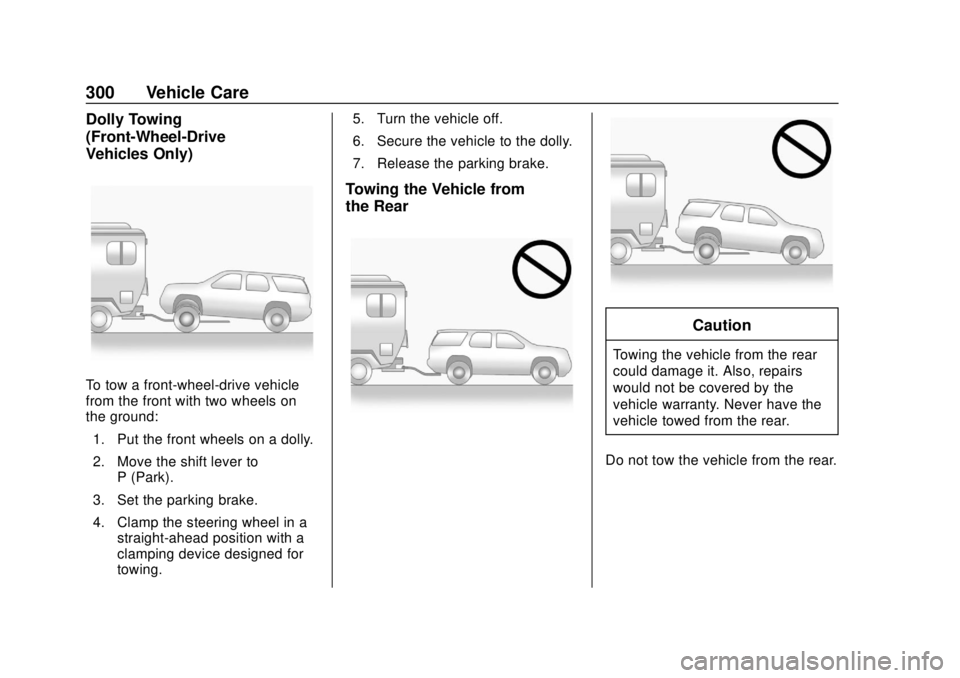 300 Vehicle Care

Dolly Towing (Front-Wheel-Drive Vehicles Only)

To tow a front-wheel-drive vehicle from the front with two wheels on the ground:

1. Put the front wheels on a dolly.

2. Move the shift lever to P (Park).

3. Set the parking brake.

4. Clamp the steering wheel in a straight-ahead position with a clamping device designed for towing.

5. Turn the vehicle off.

6. Secure the vehicle to the dolly.

7. Release the parking brake.

Towing the Vehicle from the Rear

Caution

Towing the vehicle from the rear could damage it. Also, repairs would not be covered by the vehicle warranty. Never have the vehicle towed from the rear.

Do not tow the vehicle from the rear.

carmanualsonline.info