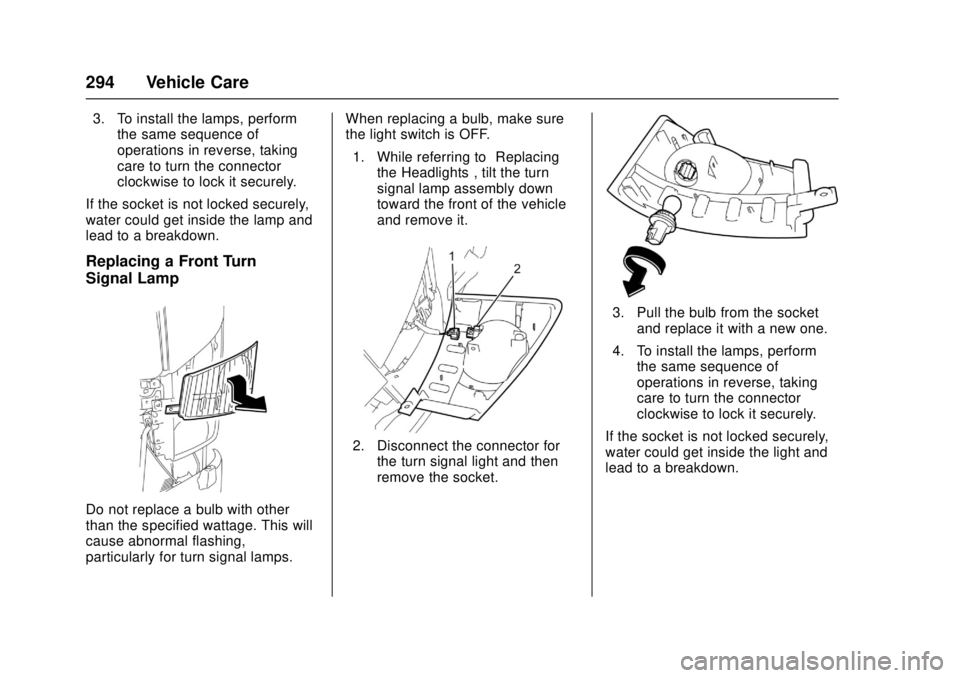 294 Vehicle Care

3. To install the lamps, perform the same sequence of operations in reverse, taking care to turn the connector clockwise to lock it securely.

If the socket is not locked securely, water could get inside the lamp and lead to a breakdown.

Replacing a Front Turn Signal Lamp

Do not replace a bulb with other than the specified wattage. This will cause abnormal flashing, particularly for turn signal lamps.

When replacing a bulb, make sure the light switch is OFF.

1. While referring to Replacing the Headlights , tilt the turn signal lamp assembly down toward the front of the vehicle and remove it.

1
2

2. Disconnect the connector for the turn signal light and then remove the socket.

3. Pull the bulb from the socket and replace it with a new one.

4. To install the lamps, perform the same sequence of operations in reverse, taking care to turn the connector clockwise to lock it securely.

If the socket is not locked securely, water could get inside the light and lead to a breakdown.

carmanualsonline.info