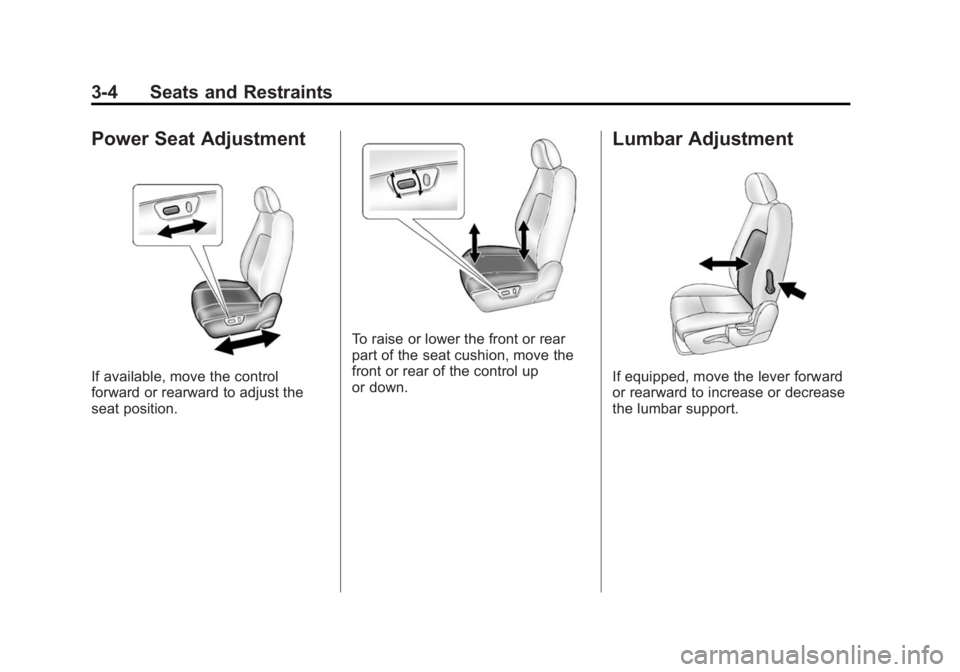 3-4 Seats and Restraints

Power Seat Adjustment

If available, move the control forward or rearward to adjust the seat position.

To raise or lower the front or rear part of the seat cushion, move the front or rear of the control up or down.

Lumbar Adjustment

If equipped, move the lever forward or rearward to increase or decrease the lumbar support.

carmanualsonline.info