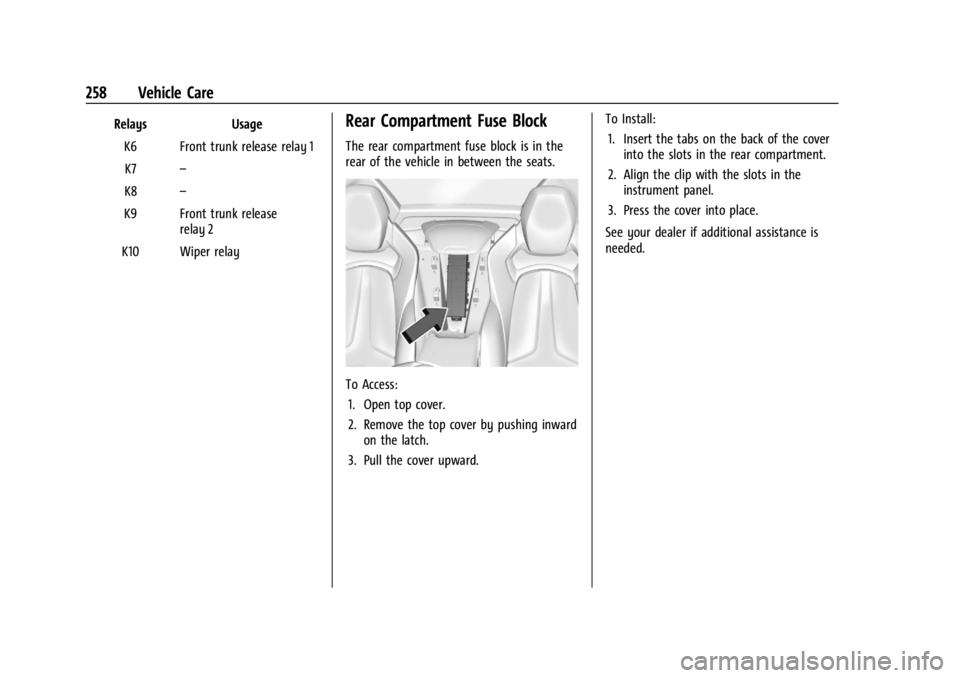 258 Vehicle Care

| Relays | Usage |
|---|---|
| K6 | Front trunk release relay 1 |
| K7 | – |
| K8 | – |
| K9 | Front trunk release relay 2 |
| K10 | Wiper relay |

Rear Compartment Fuse Block

The rear compartment fuse block is in the rear of the vehicle in between the seats.

To Access:

1. Open top cover.

2. Remove the top cover by pushing inward on the latch.

3. Pull the cover upward.

To Install:

1. Insert the tabs on the back of the cover into the slots in the rear compartment.

2. Align the clip with the slots in the instrument panel.

3. Press the cover into place.

See your dealer if additional assistance is needed.

carmanualsonline.info