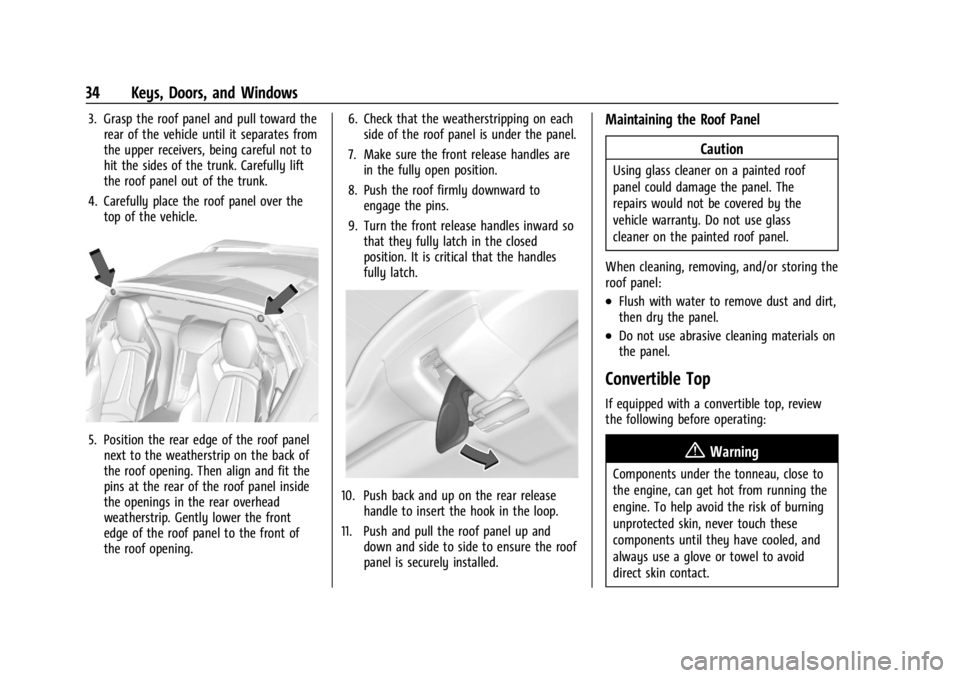 34 Keys, Doors, and Windows

3. Grasp the roof panel and pull toward the rear of the vehicle until it separates from the upper receivers, being careful not to hit the sides of the trunk. Carefully lift the roof panel out of the trunk.

4. Carefully place the roof panel over the top of the vehicle.

5. Position the rear edge of the roof panel next to the weatherstrip on the back of the roof opening. Then align and fit the pins at the rear of the roof panel inside the openings in the rear overhead weatherstrip. Gently lower the front edge of the roof panel to the front of the roof opening.

6. Check that the weatherstripping on each side of the roof panel is under the panel.

7. Make sure the front release handles are in the fully open position.

8. Push the roof firmly downward to engage the pins.

9. Turn the front release handles inward so that they fully latch in the closed position. It is critical that the handles fully latch.

10. Push back and up on the rear release handle to insert the hook in the loop.

11. Push and pull the roof panel up and down and side to side to ensure the roof panel is securely installed.

Maintaining the Roof Panel

Caution

Using glass cleaner on a painted roof panel could damage the panel. The repairs would not be covered by the vehicle warranty. Do not use glass cleaner on the painted roof panel.

When cleaning, removing, and/or storing the roof panel:

• Flush with water to remove dust and dirt, then dry the panel.

• Do not use abrasive cleaning materials on the panel.

Convertible Top

If equipped with a convertible top, review the following before operating:

Warning

Components under the tonneau, close to the engine, can get hot from running the engine. To help avoid the risk of burning unprotected skin, never touch these components until they have cooled, and always use a glove or towel to avoid direct skin contact.

carmanualsonline.info