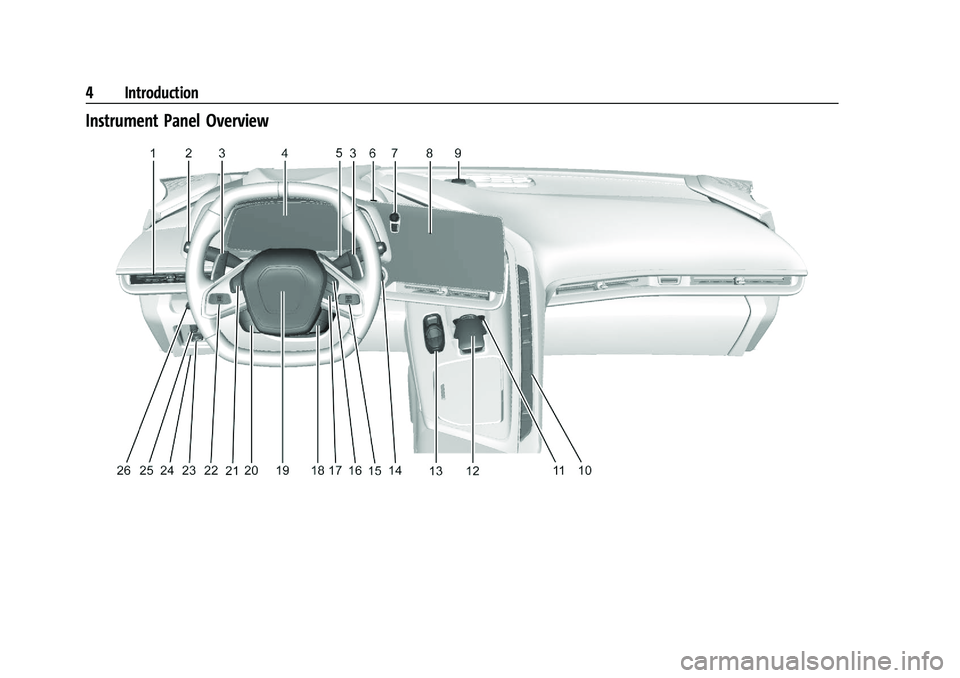 4 Introduction

Instrument Panel Overview

1 2 3 4 5 3 6 7 8 9

26 25 24 23 22 21 20 19 18 17 16 15 14 13 12 11 10

carmanualsonline.info