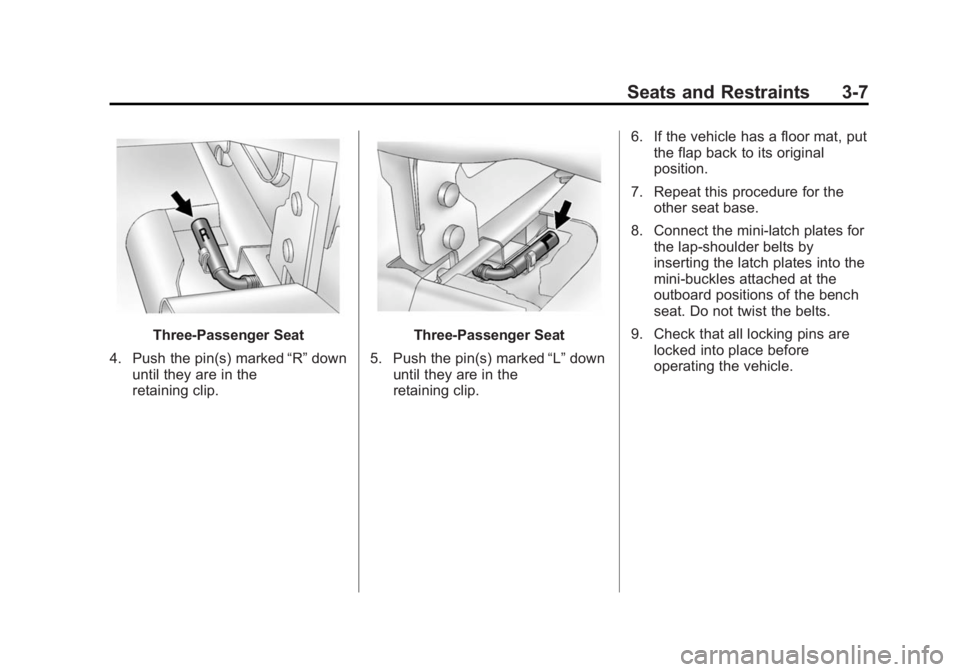 Seats and Restraints 3-7

R

Three-Passenger Seat

4. Push the pin(s) marked “R” down until they are in the retaining clip.

L

Three-Passenger Seat

5. Push the pin(s) marked “L” down until they are in the retaining clip.

6. If the vehicle has a floor mat, put the flap back to its original position.

7. Repeat this procedure for the other seat base.

8. Connect the mini-latch plates for the lap-shoulder belts by inserting the latch plates into the mini-buckles attached at the outboard positions of the bench seat. Do not twist the belts.

9. Check that all locking pins are locked into place before operating the vehicle.

carmanualsonline.info