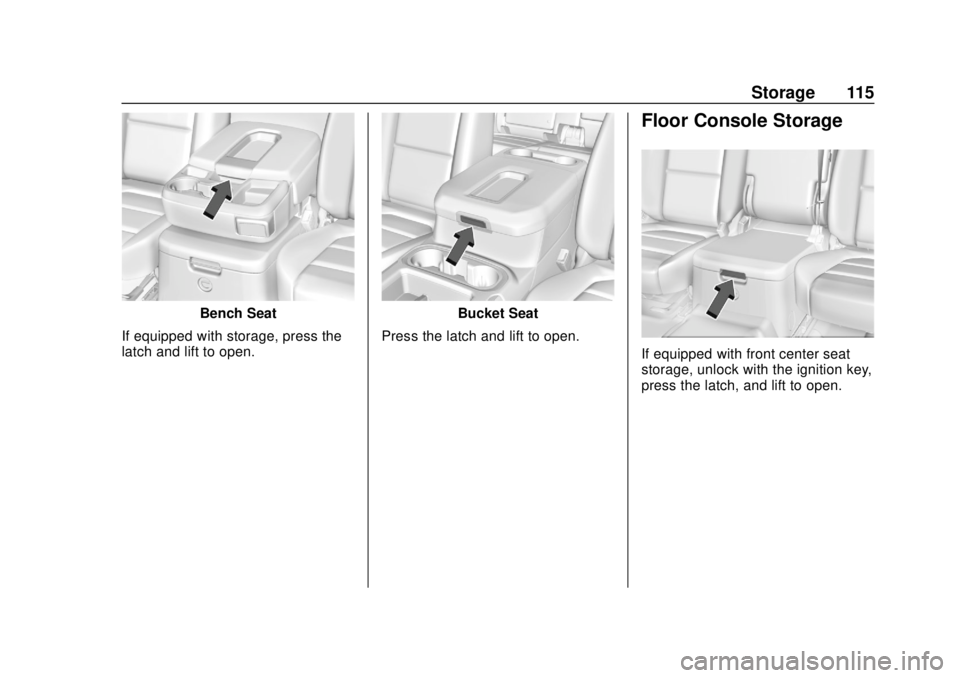 Storage 115

Bench Seat

If equipped with storage, press the latch and lift to open.

Bucket Seat

Press the latch and lift to open.

Floor Console Storage

If equipped with front center seat storage, unlock with the ignition key, press the latch, and lift to open.

carmanualsonline.info