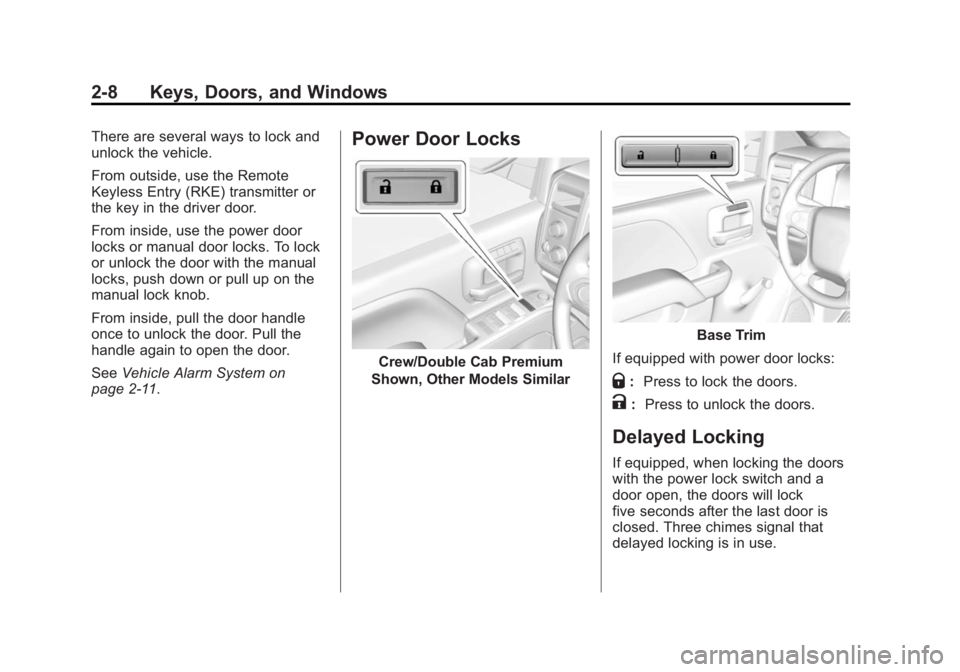 2-8 Keys, Doors, and Windows

There are several ways to lock and unlock the vehicle.

From outside, use the Remote Keyless Entry (RKE) transmitter or the key in the driver door.

From inside, use the power door locks or manual door locks. To lock or unlock the door with the manual locks, push down or pull up on the manual lock knob.

From inside, pull the door handle once to unlock the door. Pull the handle again to open the door.

See Vehicle Alarm System on page 2-11.

Power Door Locks

Crew/Double Cab Premium Shown, Other Models Similar

Base Trim

If equipped with power door locks:

: Press to lock the doors.

: Press to unlock the doors.

Delayed Locking

If equipped, when locking the doors with the power lock switch and a door open, the doors will lock five seconds after the last door is closed. Three chimes signal that delayed locking is in use.

carmanualsonline.info