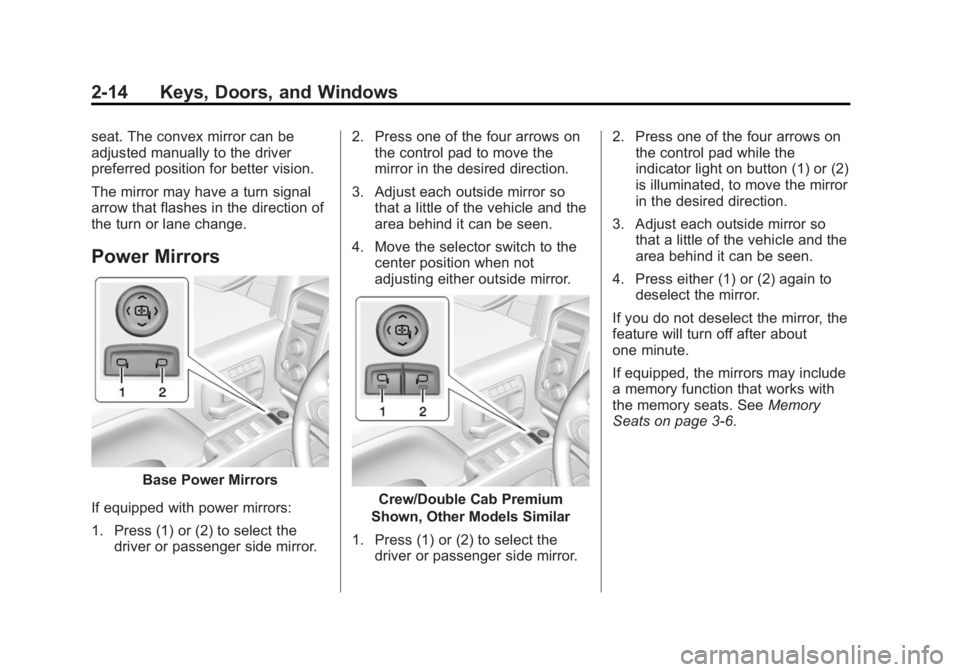 2-14 Keys, Doors, and Windows

seat. The convex mirror can be adjusted manually to the driver preferred position for better vision.

The mirror may have a turn signal arrow that flashes in the direction of the turn or lane change.

Power Mirrors

1 2

Base Power Mirrors

If equipped with power mirrors:

1. Press (1) or (2) to select the driver or passenger side mirror.

2. Press one of the four arrows on the control pad to move the mirror in the desired direction.

3. Adjust each outside mirror so that a little of the vehicle and the area behind it can be seen.

4. Move the selector switch to the center position when not adjusting either outside mirror.

1 2

Crew/Double Cab Premium Shown, Other Models Similar

1. Press (1) or (2) to select the driver or passenger side mirror.

2. Press one of the four arrows on the control pad while the indicator light on button (1) or (2) is illuminated, to move the mirror in the desired direction.

3. Adjust each outside mirror so that a little of the vehicle and the area behind it can be seen.

4. Press either (1) or (2) again to deselect the mirror.

If you do not deselect the mirror, the feature will turn off after about one minute.

If equipped, the mirrors may include a memory function that works with the memory seats. See Memory Seats on page 3-6.

carmanualsonline.info