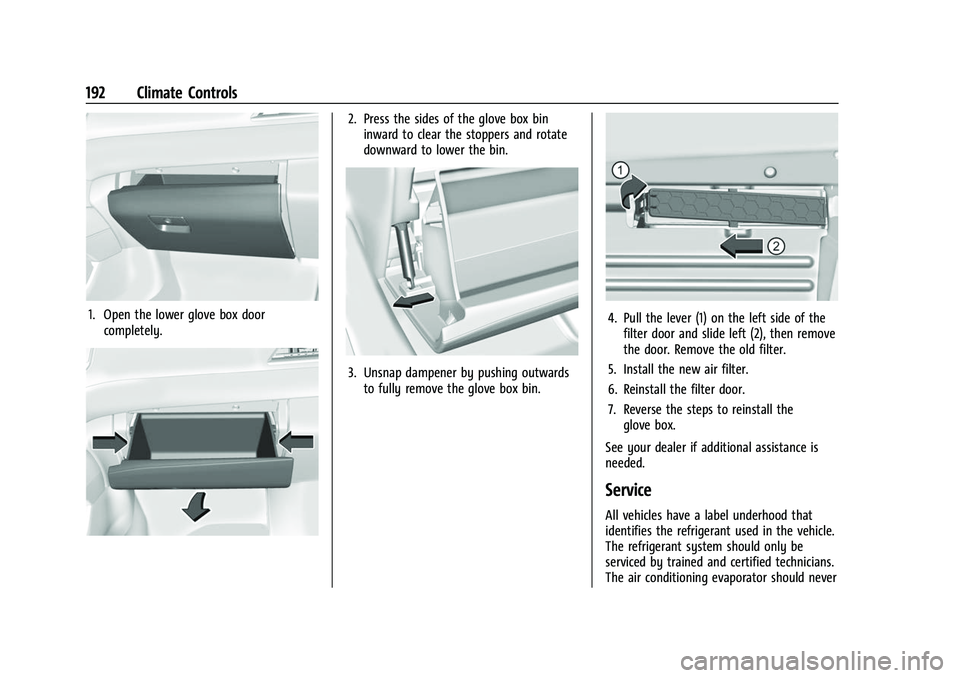 192 Climate Controls

1. Open the lower glove box door completely.

2. Press the sides of the glove box bin inward to clear the stoppers and rotate downward to lower the bin.

3. Unsnap dampener by pushing outwards to fully remove the glove box bin.

1

2

4. Pull the lever (1) on the left side of the filter door and slide left (2), then remove the door. Remove the old filter.

5. Install the new air filter.

6. Reinstall the filter door.

7. Reverse the steps to reinstall the glove box.

See your dealer if additional assistance is needed.

Service

All vehicles have a label underhood that identifies the refrigerant used in the vehicle. The refrigerant system should only be serviced by trained and certified technicians. The air conditioning evaporator should never

carmanualsonline.info