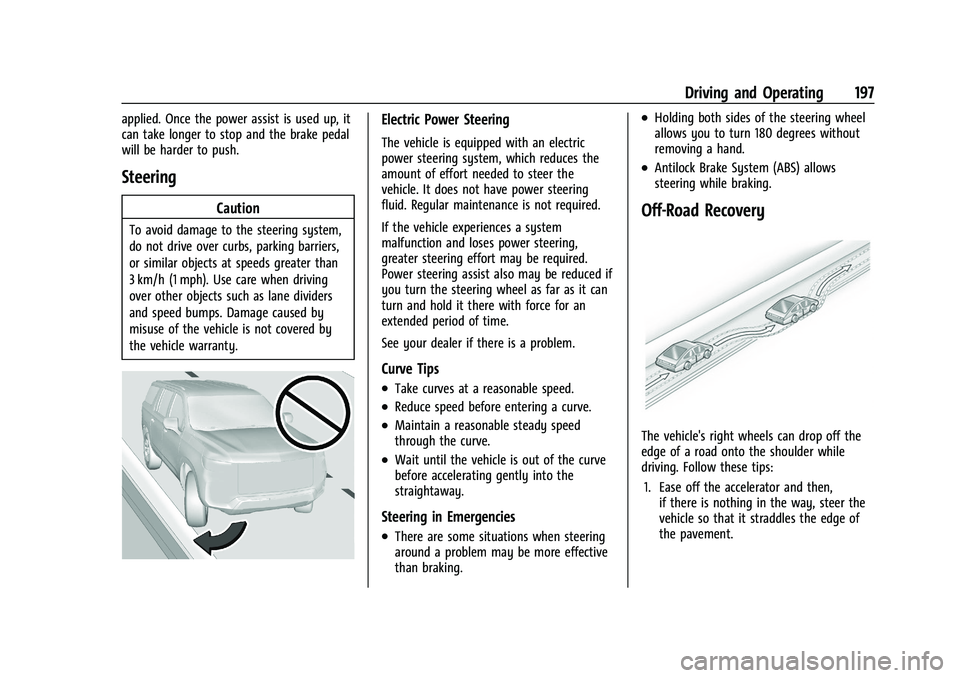 Driving and Operating 197

applied. Once the power assist is used up, it can take longer to stop and the brake pedal will be harder to push.

Steering

Caution

To avoid damage to the steering system, do not drive over curbs, parking barriers, or similar objects at speeds greater than 3 km/h (1 mph). Use care when driving over other objects such as lane dividers and speed bumps. Damage caused by misuse of the vehicle is not covered by the vehicle warranty.

Electric Power Steering

The vehicle is equipped with an electric power steering system, which reduces the amount of effort needed to steer the vehicle. It does not have power steering fluid. Regular maintenance is not required.

If the vehicle experiences a system malfunction and loses power steering, greater steering effort may be required. Power steering assist also may be reduced if you turn the steering wheel as far as it can turn and hold it there with force for an extended period of time.

See your dealer if there is a problem.

Curve Tips

• Take curves at a reasonable speed.
• Reduce speed before entering a curve.
• Maintain a reasonable steady speed through the curve.
• Wait until the vehicle is out of the curve before accelerating gently into the straightaway.

Steering in Emergencies

• There are some situations when steering around a problem may be more effective than braking.
• Holding both sides of the steering wheel allows you to turn 180 degrees without removing a hand.
• Antilock Brake System (ABS) allows steering while braking.

Off-Road Recovery

The vehicle's right wheels can drop off the edge of a road onto the shoulder while driving. Follow these tips:

1. Ease off the accelerator and then, if there is nothing in the way, steer the vehicle so that it straddles the edge of the pavement.

carmanualsonline.info