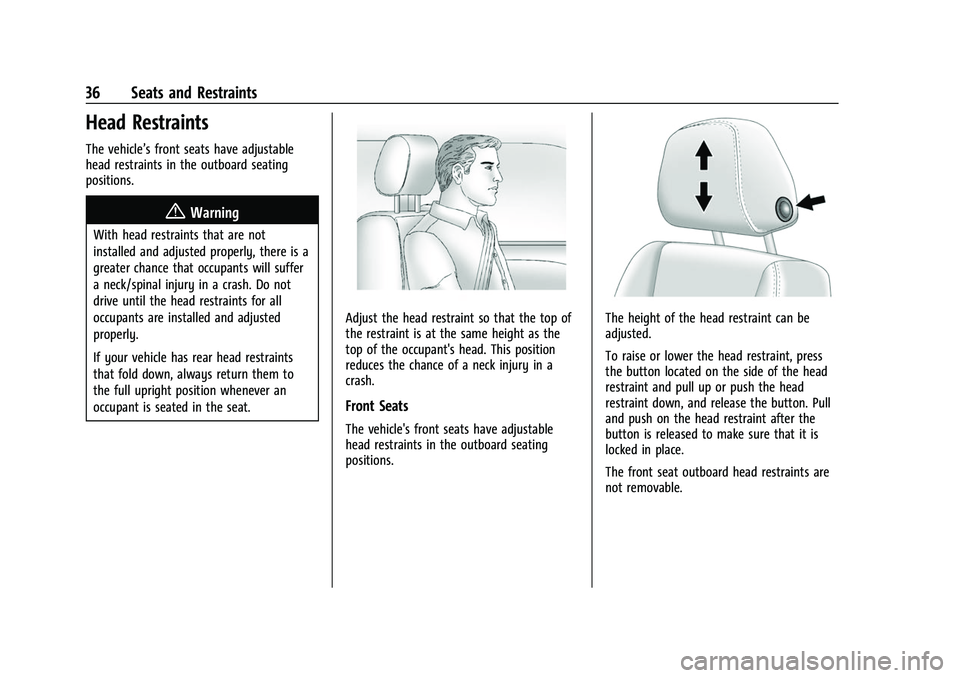 36 Seats and Restraints

Head Restraints

The vehicle's front seats have adjustable head restraints in the outboard seating positions.

Warning

With head restraints that are not installed and adjusted properly, there is a greater chance that occupants will suffer a neck/spinal injury in a crash. Do not drive until the head restraints for all occupants are installed and adjusted properly.

If your vehicle has rear head restraints that fold down, always return them to the full upright position whenever an occupant is seated in the seat.

Adjust the head restraint so that the top of the restraint is at the same height as the top of the occupant's head. This position reduces the chance of a neck injury in a crash.

Front Seats

The vehicle's front seats have adjustable head restraints in the outboard seating positions.

The height of the head restraint can be adjusted.

To raise or lower the head restraint, press the button located on the side of the head restraint and pull up or push the head restraint down, and release the button. Pull and push on the head restraint after the button is released to make sure that it is locked in place.

The front seat outboard head restraints are not removable.

carmanualsonline.info