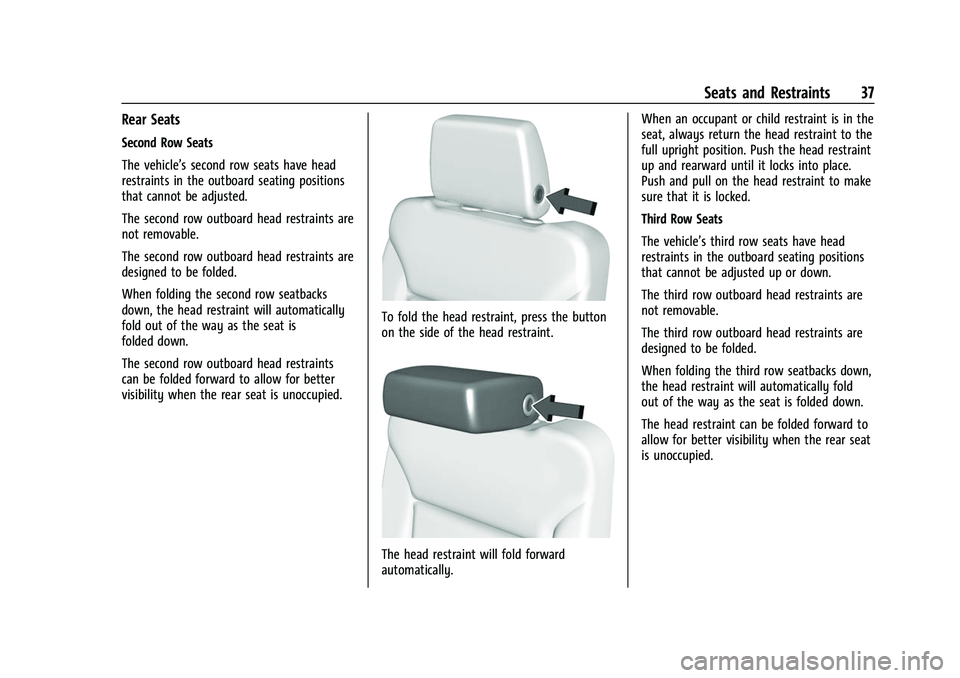 Seats and Restraints 37

Rear Seats

Second Row Seats

The vehicle's second row seats have head restraints in the outboard seating positions that cannot be adjusted.

The second row outboard head restraints are not removable.

The second row outboard head restraints are designed to be folded.

When folding the second row seatbacks down, the head restraint will automatically fold out of the way as the seat is folded down.

The second row outboard head restraints can be folded forward to allow for better visibility when the rear seat is unoccupied.

To fold the head restraint, press the button on the side of the head restraint.

The head restraint will fold forward automatically.

When an occupant or child restraint is in the seat, always return the head restraint to the full upright position. Push the head restraint up and rearward until it locks into place. Push and pull on the head restraint to make sure that it is locked.

Third Row Seats

The vehicle's third row seats have head restraints in the outboard seating positions that cannot be adjusted up or down.

The third row outboard head restraints are not removable.

The third row outboard head restraints are designed to be folded.

When folding the third row seatbacks down, the head restraint will automatically fold out of the way as the seat is folded down.

The head restraint can be folded forward to allow for better visibility when the rear seat is unoccupied.

carmanualsonline.info