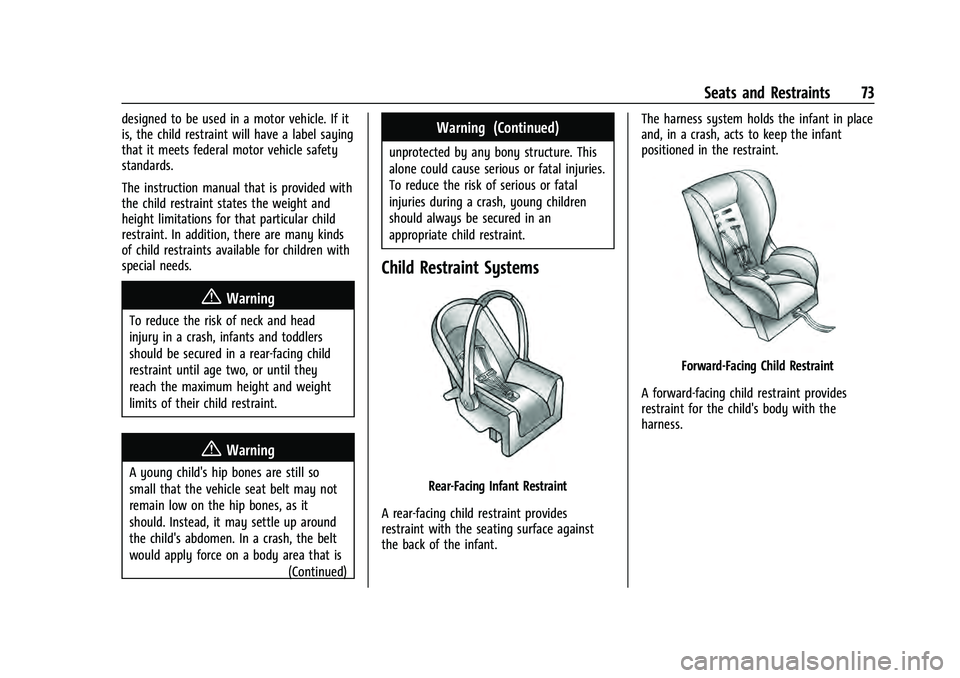 Seats and Restraints 73

designed to be used in a motor vehicle. If it is, the child restraint will have a label saying that it meets federal motor vehicle safety standards.

The instruction manual that is provided with the child restraint states the weight and height limitations for that particular child restraint. In addition, there are many kinds of child restraints available for children with special needs.

Warning

To reduce the risk of neck and head injury in a crash, infants and toddlers should be secured in a rear-facing child restraint until age two, or until they reach the maximum height and weight limits of their child restraint.

Warning

A young child's hip bones are still so small that the vehicle seat belt may not remain low on the hip bones, as it should. Instead, it may settle up around the child's abdomen. In a crash, the belt would apply force on a body area that is (Continued)

Warning (Continued)

unprotected by any bony structure. This alone could cause serious or fatal injuries. To reduce the risk of serious or fatal injuries during a crash, young children should always be secured in an appropriate child restraint.

Child Restraint Systems

Rear-Facing Infant Restraint

A rear-facing child restraint provides restraint with the seating surface against the back of the infant.

The harness system holds the infant in place and, in a crash, acts to keep the infant positioned in the restraint.

Forward-Facing Child Restraint

A forward-facing child restraint provides restraint for the child's body with the harness.

carmanualsonline.info