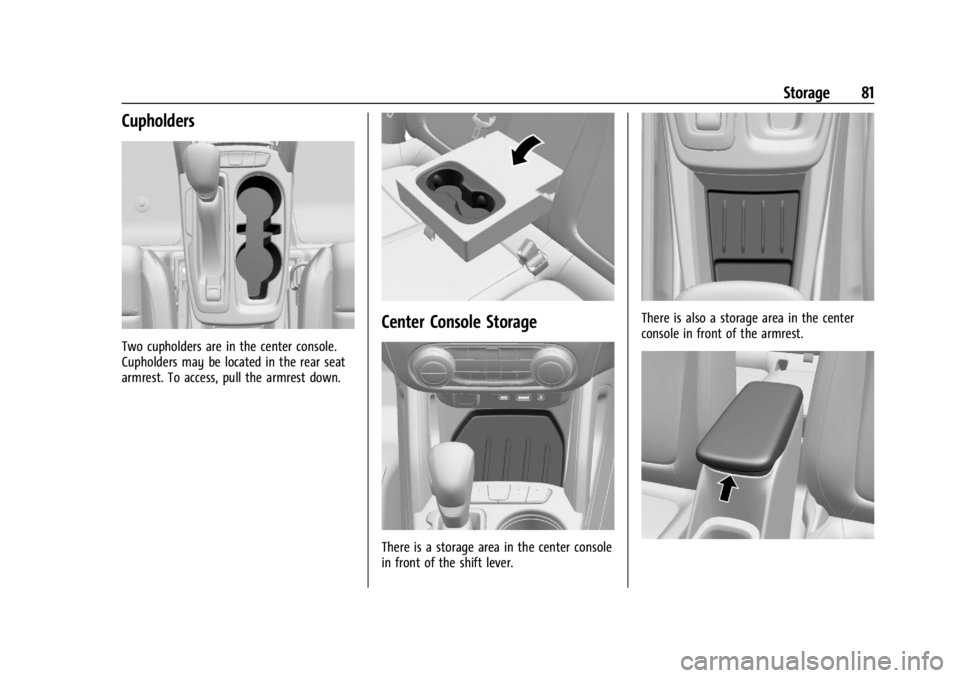 Storage 81

Cupholders

Two cupholders are in the center console. Cupholders may be located in the rear seat armrest. To access, pull the armrest down.

Center Console Storage

There is a storage area in the center console in front of the shift lever.

There is also a storage area in the center console in front of the armrest.

carmanualsonline.info