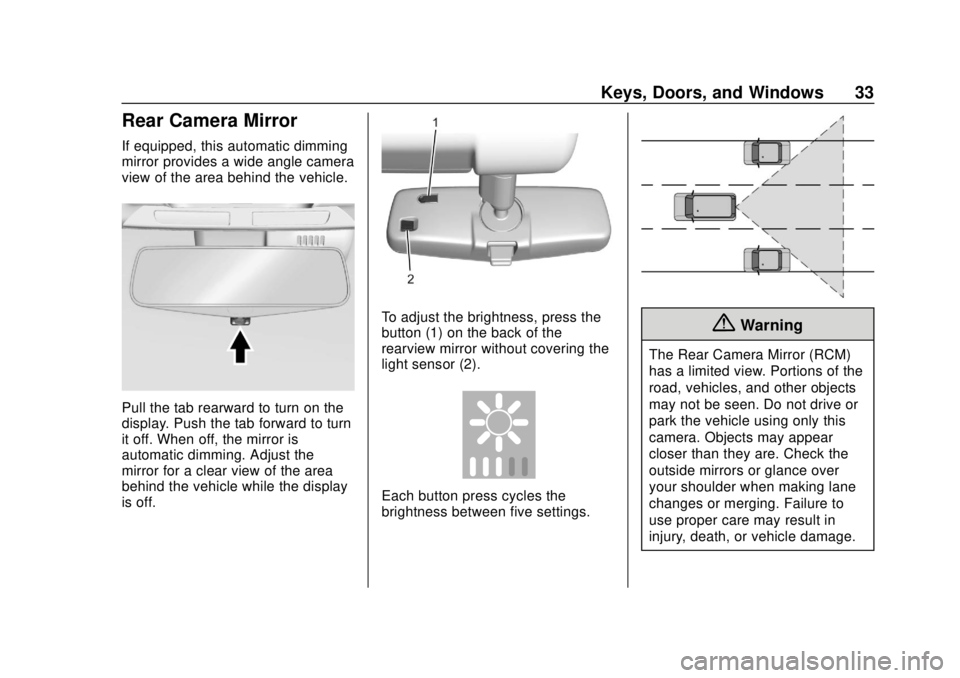 Keys, Doors, and Windows 33

Rear Camera Mirror

If equipped, this automatic dimming mirror provides a wide angle camera view of the area behind the vehicle.

Pull the tab rearward to turn on the display. Push the tab forward to turn it off. When off, the mirror is automatic dimming. Adjust the mirror for a clear view of the area behind the vehicle while the display is off.

1

2

To adjust the brightness, press the button (1) on the back of the rearview mirror without covering the light sensor (2).

Each button press cycles the brightness between five settings.

Warning

The Rear Camera Mirror (RCM) has a limited view. Portions of the road, vehicles, and other objects may not be seen. Do not drive or park the vehicle using only this camera. Objects may appear closer than they are. Check the outside mirrors or glance over your shoulder when making lane changes or merging. Failure to use proper care may result in injury, death, or vehicle damage.

carmanualsonline.info