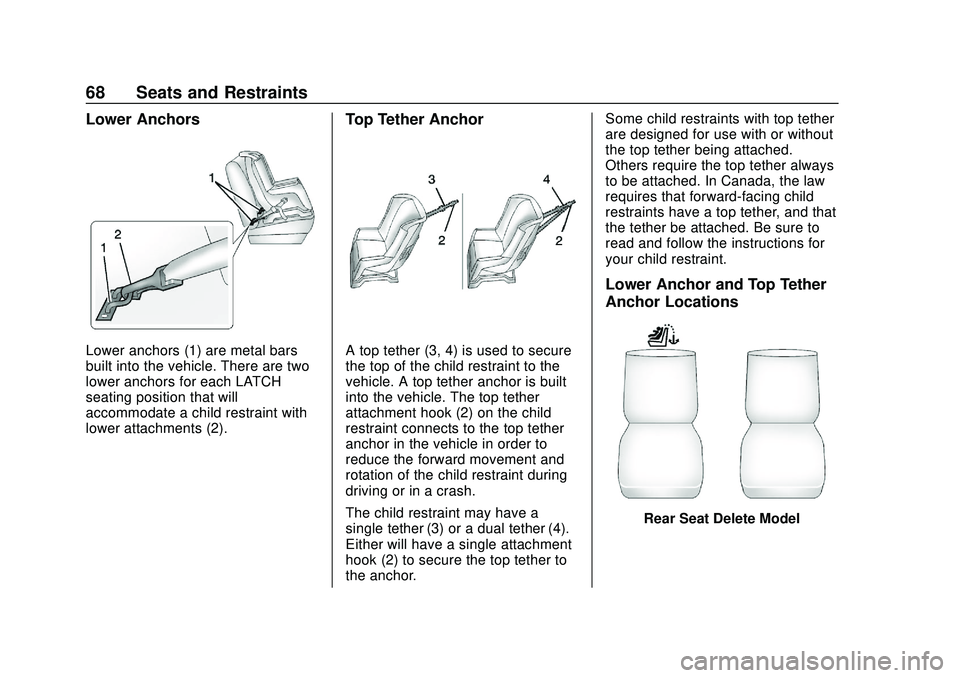 68 Seats and Restraints

Lower Anchors

1

2

1

Lower anchors (1) are metal bars built into the vehicle. There are two lower anchors for each LATCH seating position that will accommodate a child restraint with lower attachments (2).

Top Tether Anchor

3

2

4

2

A top tether (3, 4) is used to secure the top of the child restraint to the vehicle. A top tether anchor is built into the vehicle. The top tether attachment hook (2) on the child restraint connects to the top tether anchor in the vehicle in order to reduce the forward movement and rotation of the child restraint during driving or in a crash.

The child restraint may have a single tether (3) or a dual tether (4). Either will have a single attachment hook (2) to secure the top tether to the anchor.

Some child restraints with top tether are designed for use with or without the top tether being attached. Others require the top tether always to be attached. In Canada, the law requires that forward-facing child restraints have a top tether, and that the tether be attached. Be sure to read and follow the instructions for your child restraint.

Lower Anchor and Top Tether Anchor Locations

Rear Seat Delete Model

carmanualsonline.info