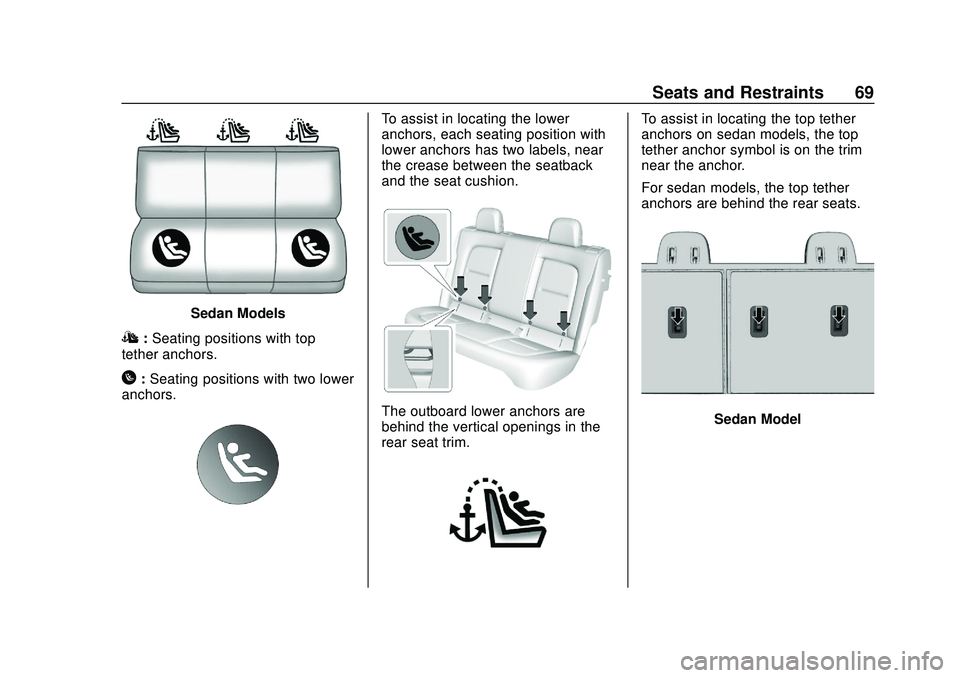 Seats and Restraints 69

Sedan Models

: Seating positions with top tether anchors.

: Seating positions with two lower anchors.

To assist in locating the lower anchors, each seating position with lower anchors has two labels, near the crease between the seatback and the seat cushion.

The outboard lower anchors are behind the vertical openings in the rear seat trim.

To assist in locating the top tether anchors on sedan models, the top tether anchor symbol is on the trim near the anchor.

For sedan models, the top tether anchors are behind the rear seats.

Sedan Model

carmanualsonline.info