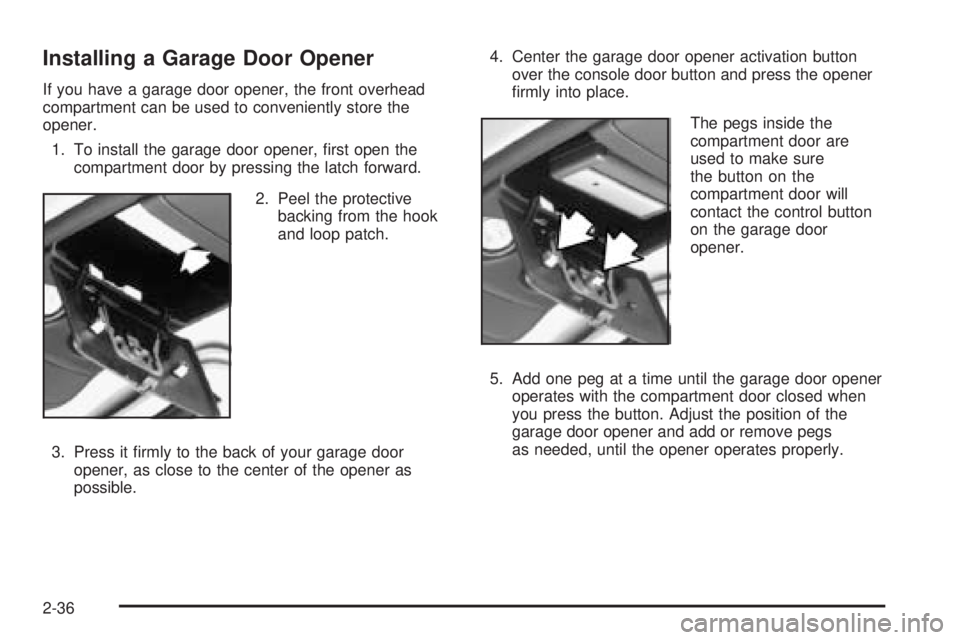 Installing a Garage Door Opener

If you have a garage door opener, the front overhead compartment can be used to conveniently store the opener.

1. To install the garage door opener, first open the compartment door by pressing the latch forward.

2. Peel the protective backing from the hook and loop patch.

3. Press it firmly to the back of your garage door opener, as close to the center of the opener as possible.

4. Center the garage door opener activation button over the console door button and press the opener firmly into place.

The pegs inside the compartment door are used to make sure the button on the compartment door will contact the control button on the garage door opener.

5. Add one peg at a time until the garage door opener operates with the compartment door closed when you press the button. Adjust the position of the garage door opener and add or remove pegs as needed, until the opener operates properly.

2-36

carmanualsonline.info