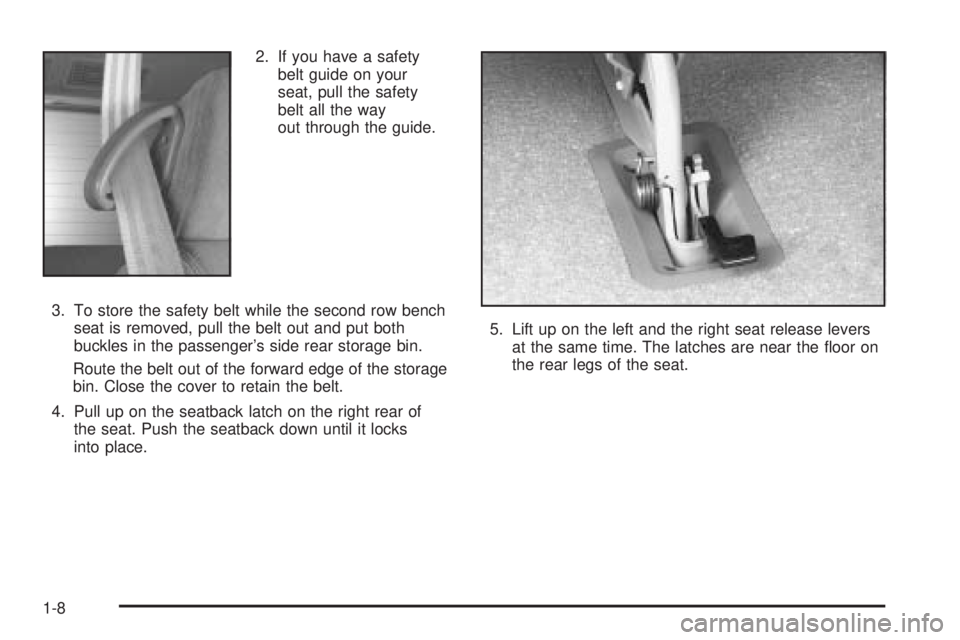 2. If you have a safety belt guide on your seat, pull the safety belt all the way out through the guide.

3. To store the safety belt while the second row bench seat is removed, pull the belt out and put both buckles in the passenger's side rear storage bin.

Route the belt out of the forward edge of the storage bin. Close the cover to retain the belt.

4. Pull up on the seatback latch on the right rear of the seat. Push the seatback down until it locks into place.

5. Lift up on the left and the right seat release levers at the same time. The latches are near the floor on the rear legs of the seat.

1-8

carmanualsonline.info