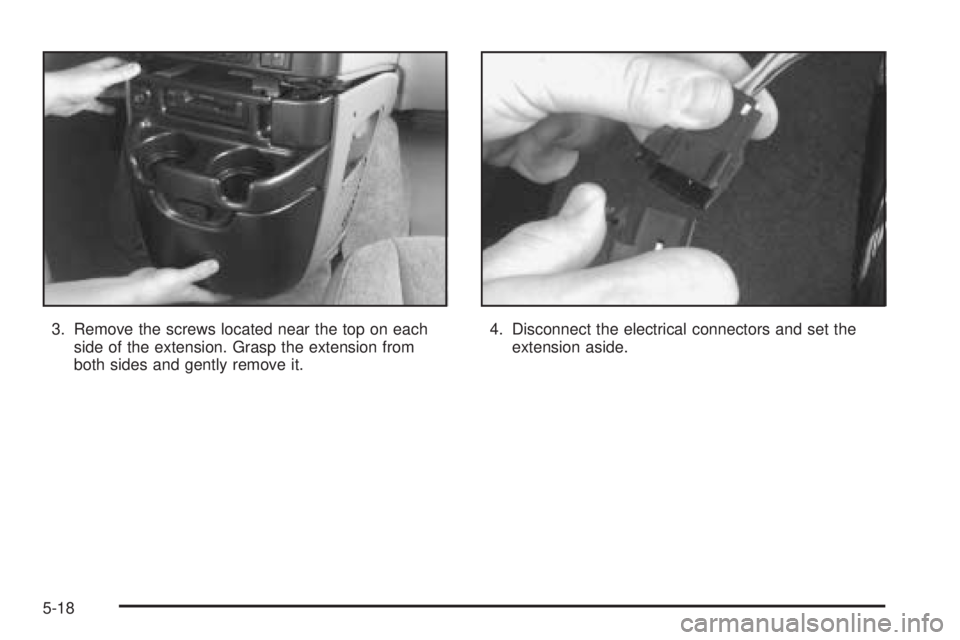 3. Remove the screws located near the top on each side of the extension. Grasp the extension from both sides and gently remove it.

4. Disconnect the electrical connectors and set the extension aside.

5-18

carmanualsonline.info