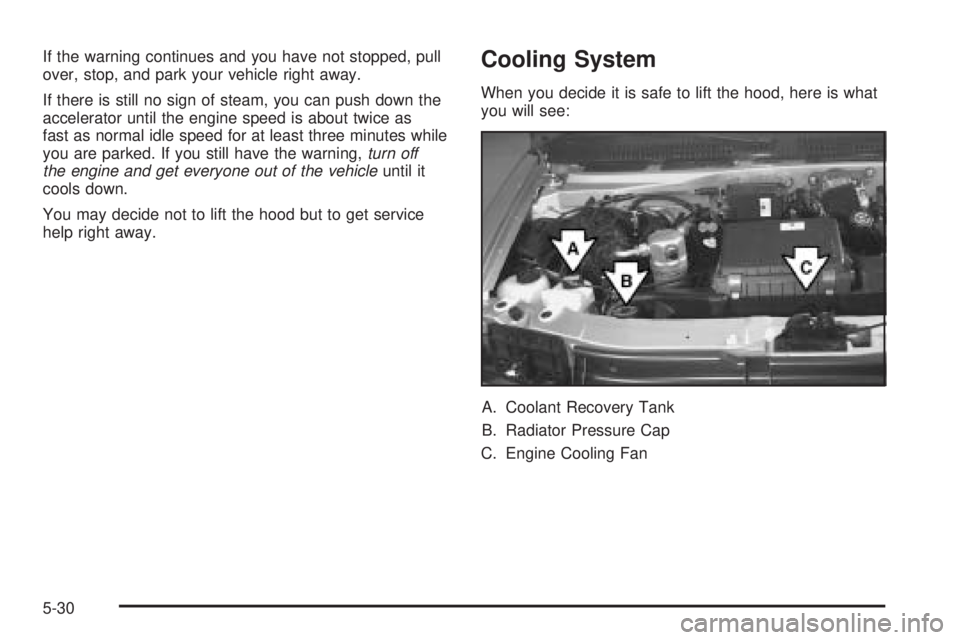 If the warning continues and you have not stopped, pull over, stop, and park your vehicle right away.

If there is still no sign of steam, you can push down the accelerator until the engine speed is about twice as fast as normal idle speed for at least three minutes while you are parked. If you still have the warning, turn off the engine and get everyone out of the vehicle until it cools down.

You may decide not to lift the hood but to get service help right away.

Cooling System

When you decide it is safe to lift the hood, here is what you will see:

A

B

C

A. Coolant Recovery Tank

B. Radiator Pressure Cap

C. Engine Cooling Fan

5-30

carmanualsonline.info