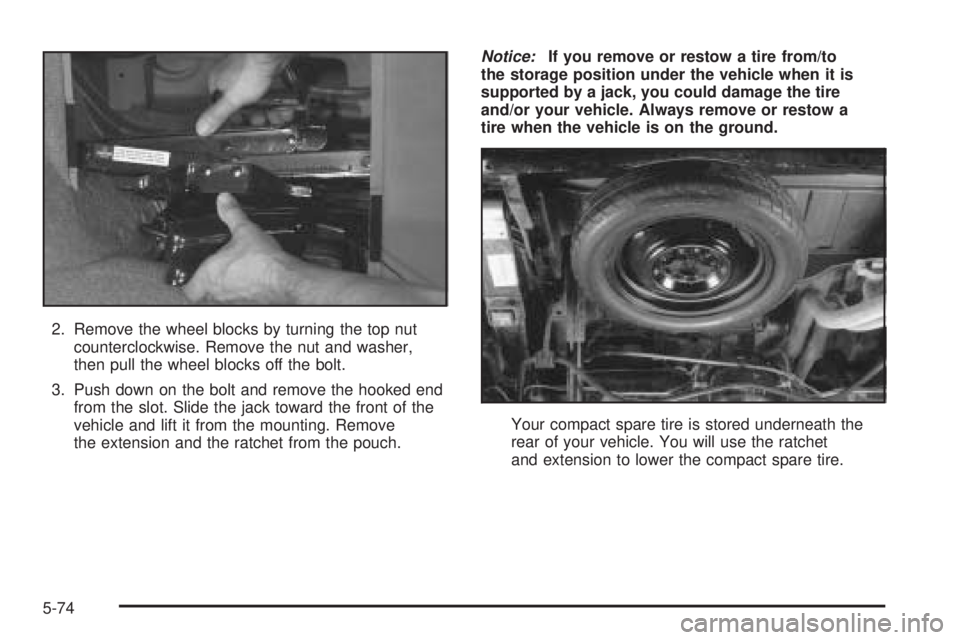 2. Remove the wheel blocks by turning the top nut counterclockwise. Remove the nut and washer, then pull the wheel blocks off the bolt.

3. Push down on the bolt and remove the hooked end from the slot. Slide the jack toward the front of the vehicle and lift it from the mounting. Remove the extension and the ratchet from the pouch.

Notice: If you remove or restow a tire from/to the storage position under the vehicle when it is supported by a jack, you could damage the tire and/or your vehicle. Always remove or restow a tire when the vehicle is on the ground.

Your compact spare tire is stored underneath the rear of your vehicle. You will use the ratchet and extension to lower the compact spare tire.

5-74

carmanualsonline.info