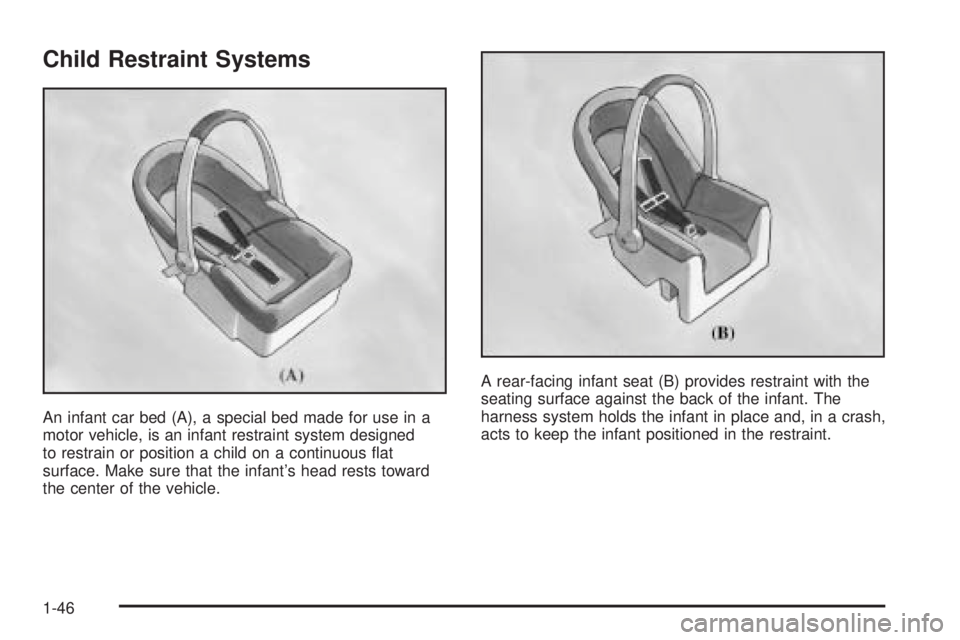 Child Restraint Systems

(A)

An infant car bed (A), a special bed made for use in a motor vehicle, is an infant restraint system designed to restrain or position a child on a continuous flat surface. Make sure that the infant's head rests toward the center of the vehicle.

(B)

A rear-facing infant seat (B) provides restraint with the seating surface against the back of the infant. The harness system holds the infant in place and, in a crash, acts to keep the infant positioned in the restraint.

1-46

carmanualsonline.info