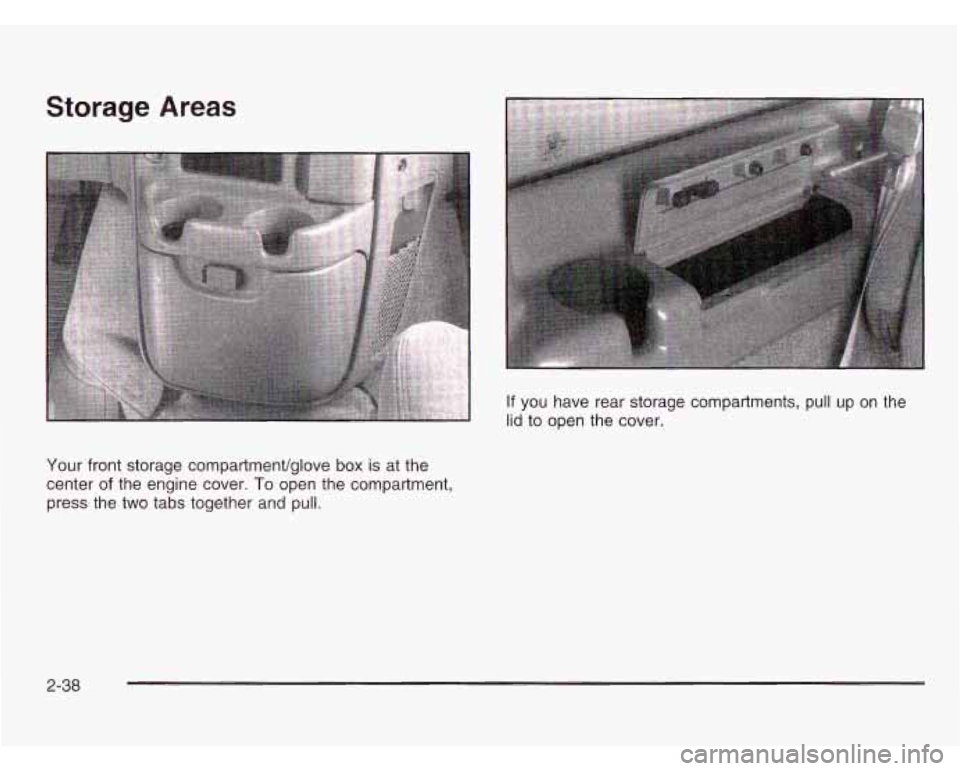 Storage Areas

Your front storage compartment/glove box is at the center of the engine cover. To open the compartment, press the two tabs together and pull.

If you have rear storage compartments, pull up on the lid to open the cover.

2-38

carmanualsonline.info