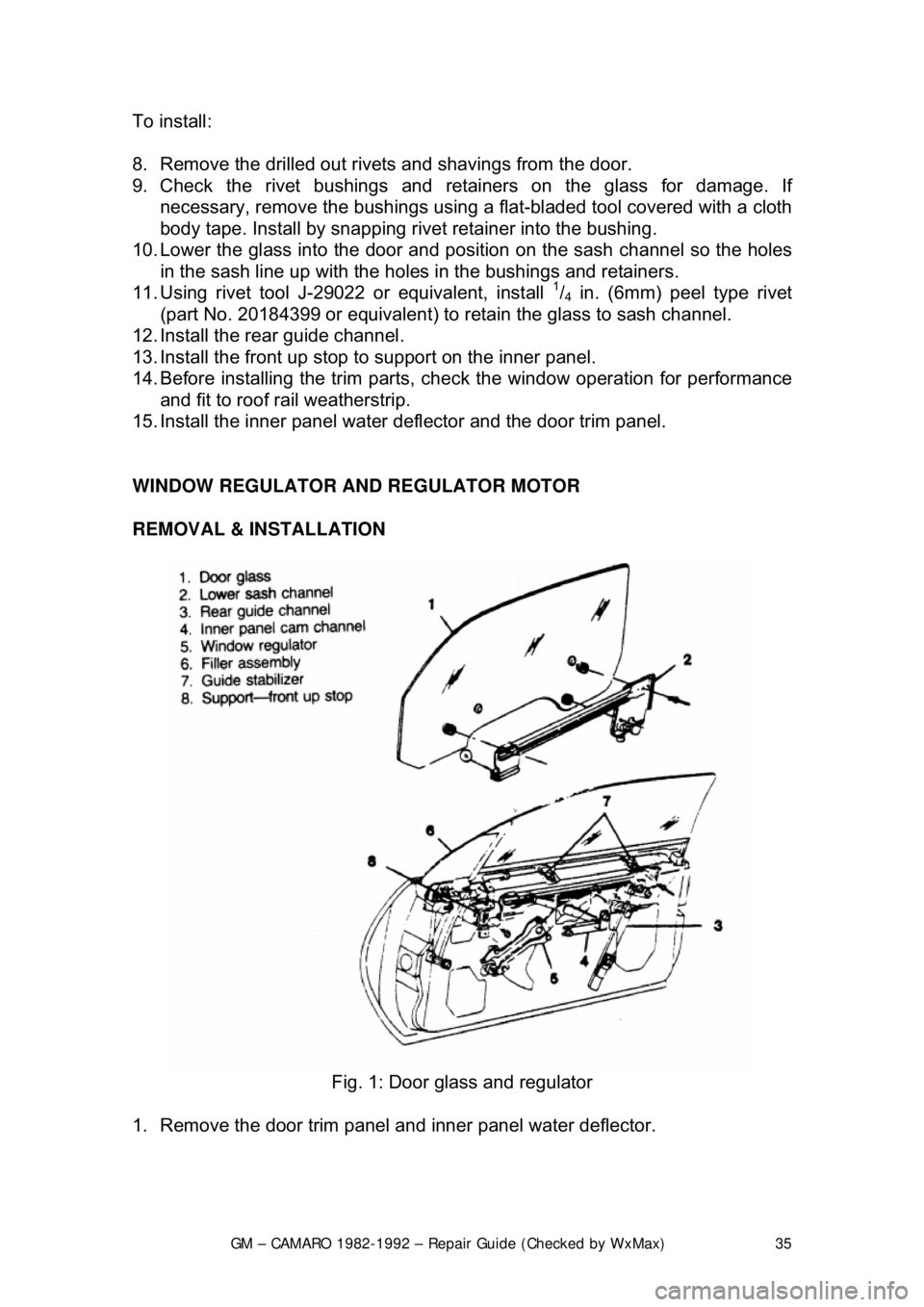 To install:

8. Remove the drilled out rivets and shavings from the door.
9. Check the rivet bushings and retainers on the glass for damage. If necessary, remove the bushings using a flat-bladed tool covered with a cloth body tape. Install by snapping rivet retainer into the bushing.
10. Lower the glass into the door and position on the sash channel so the holes in the sash line up with the holes in the bushings and retainers.
11. Using rivet tool J-29022 or equivalent, install $^1/_4$ in. (6mm) peel type rivet (part No. 20184399 or equivalent) to retain the glass to sash channel.
12. Install the rear guide channel.
13. Install the front up stop to support on the inner panel.
14. Before installing the trim parts, check the window operation for performance and fit to roof rail weatherstrip.
15. Install the inner panel water deflector and the door trim panel.

WINDOW REGULATOR AND REGULATOR MOTOR

REMOVAL & INSTALLATION

1. Door glass
2. Lower sash channel
3. Rear guide channel
4. Inner panel cam channel
5. Window regulator
6. Filler assembly
7. Guide stabilizer
8. Support—front up stop

1
2
6
7
8
3
4
5

Fig. 1: Door glass and regulator

1. Remove the door trim panel and inner panel water deflector.

GM – CAMARO 1982-1992 – Repair Guide (Checked by WxMax) 35

carmanualsonline.info