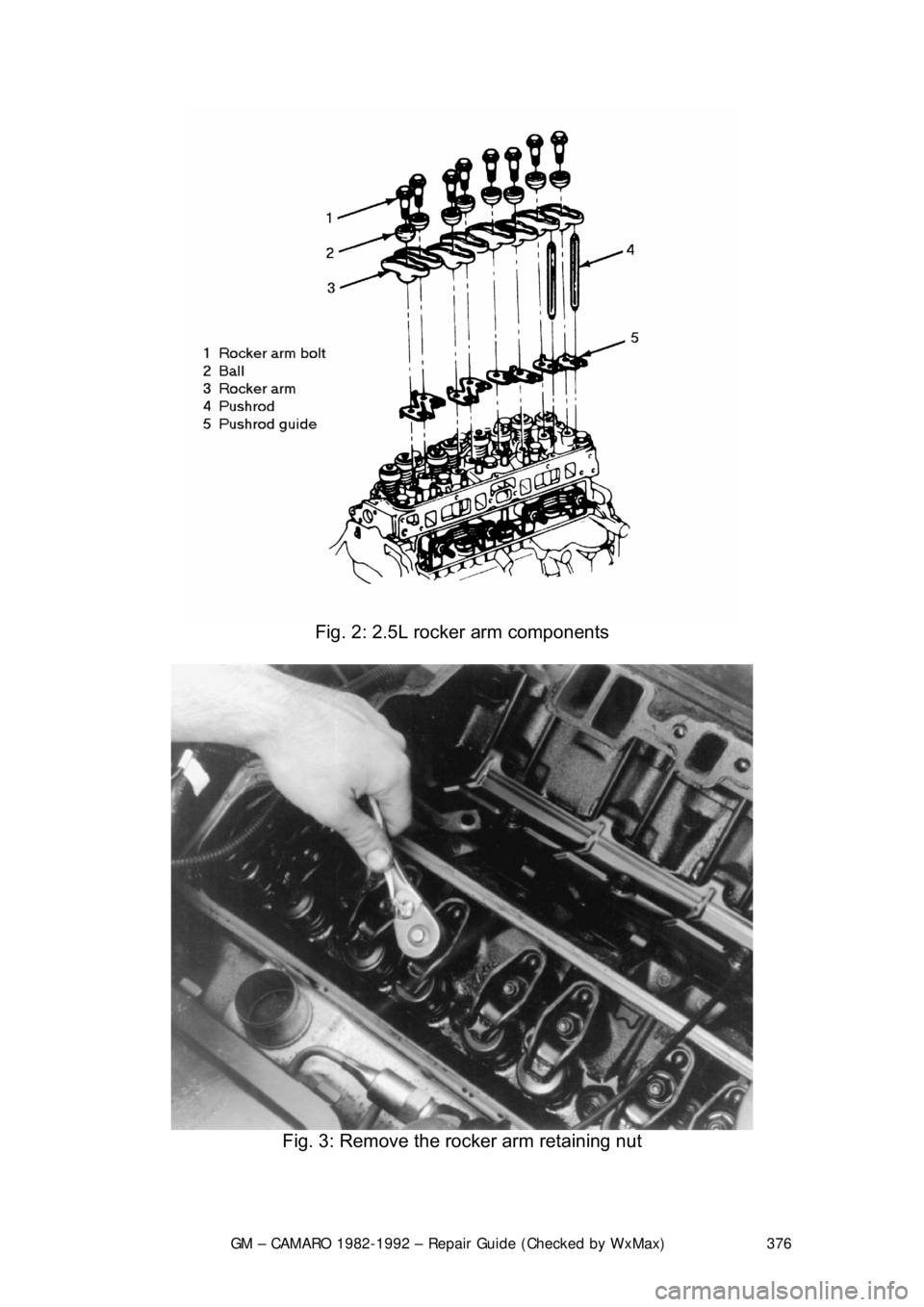 1
2
3
4
5

1 Rocker arm bolt
2 Ball
3 Rocker arm
4 Pushrod
5 Pushrod guide

Fig. 2: 2.5L rocker arm components

Fig. 3: Remove the rocker arm retaining nut

GM – CAMARO 1982-1992 – Repair Guide (Checked by WxMax) 376

carmanualsonline.info