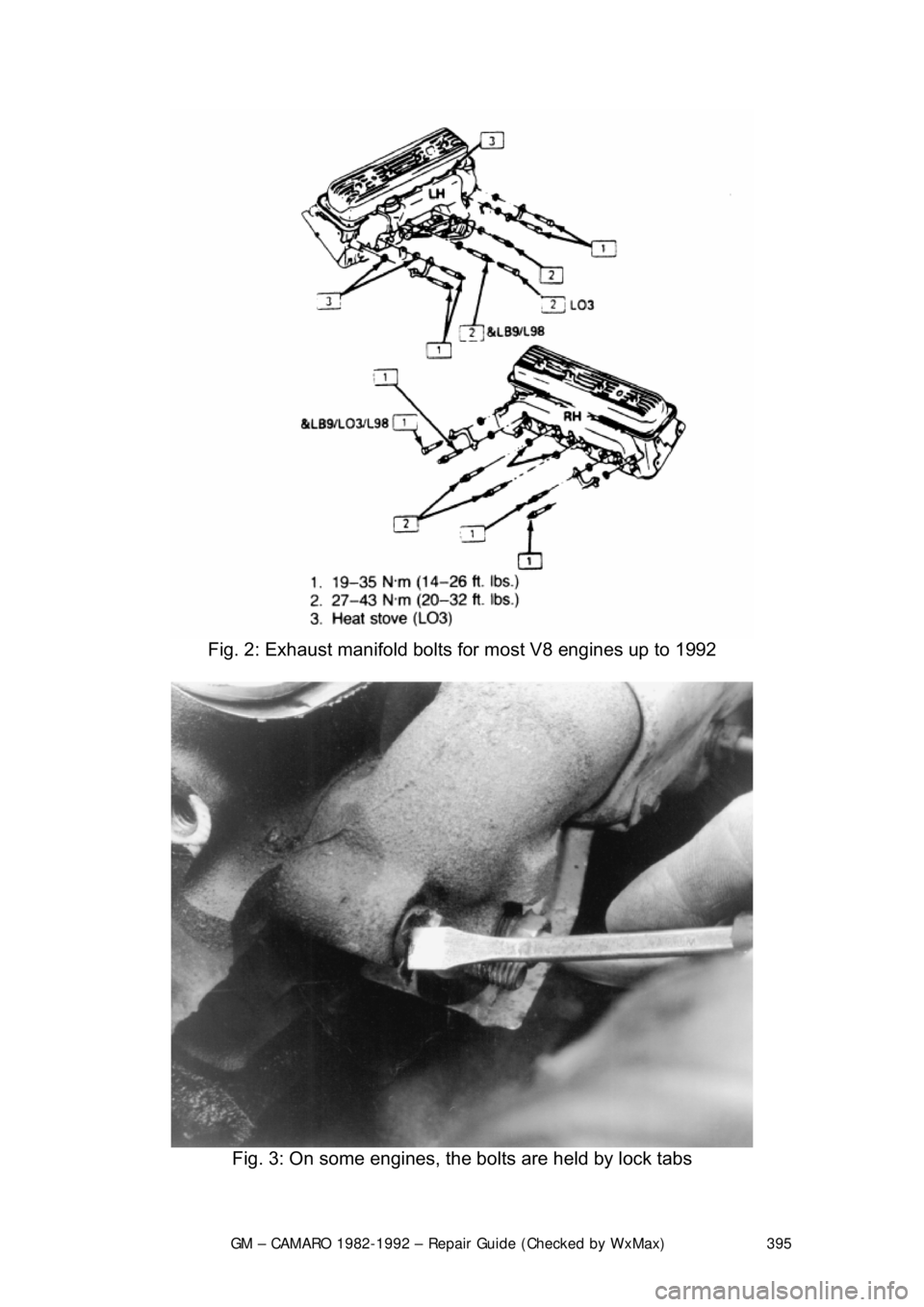 3

LH

1

2

3

2 LO3

2 &LB9/L98

1

1

&LB9/LO3/L98 1

RH

2

1

1

1. 19–35 N·m (14–26 ft. lbs.)
2. 27–43 N·m (20–32 ft. lbs.)
3. Heat stove (LO3)

Fig. 2: Exhaust manifold bolts for most V8 engines up to 1992

Fig. 3: On some engines, the bolts are held by lock tabs

GM – CAMARO 1982-1992 – Repair Guide (Checked by WxMax) 395

carmanualsonline.info