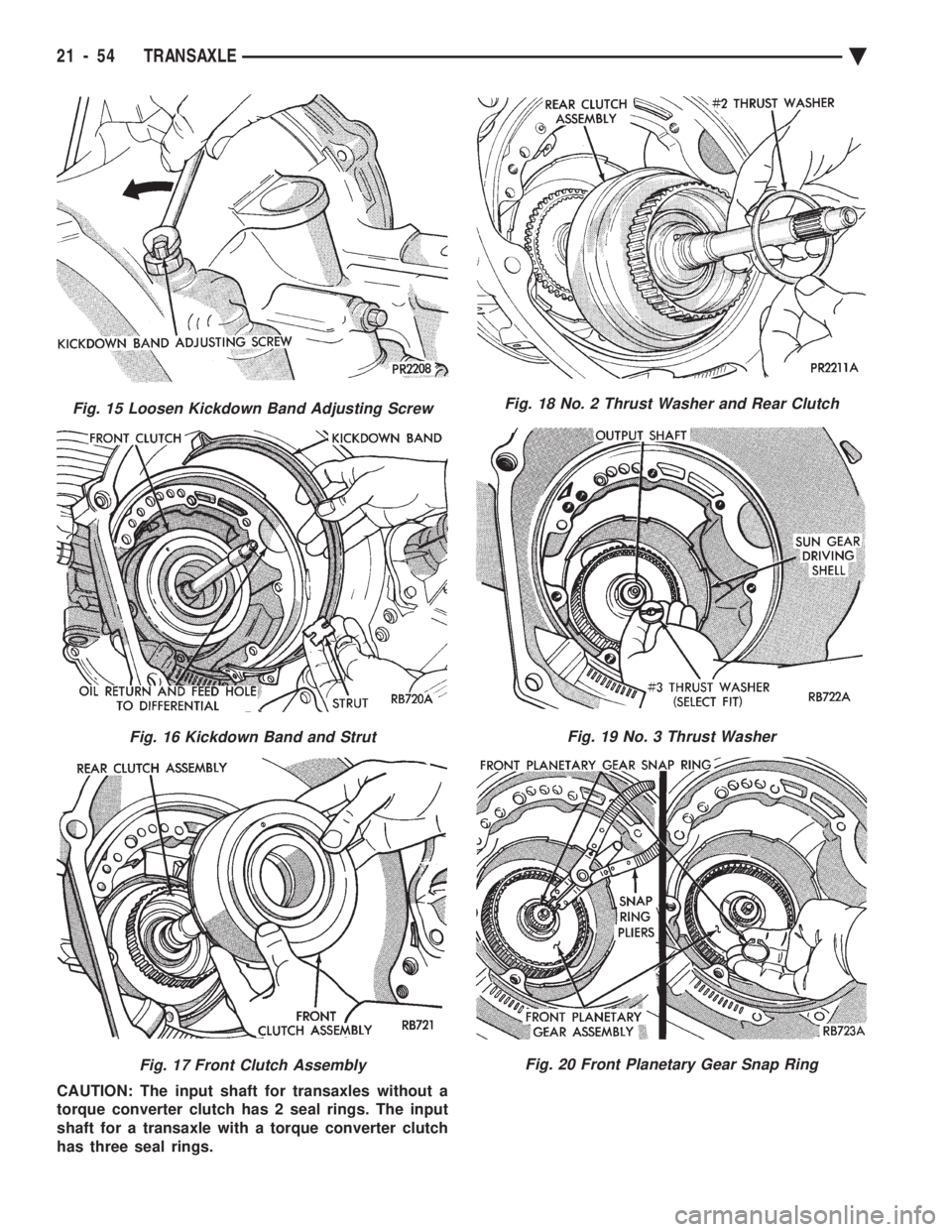 21 - 54 TRANSAXLE

KICKDOWN BAND ADJUSTING SCREW
PR2208

Fig. 15 Loosen Kickdown Band Adjusting Screw

FRONT CLUTCH
KICKDOWN BAND
OIL RETURN AND FEED HOLE TO DIFFERENTIAL
STRUT
RB720A

Fig. 16 Kickdown Band and Strut

REAR CLUTCH ASSEMBLY
FRONT CLUTCH ASSEMBLY
RB721

Fig. 17 Front Clutch Assembly

CAUTION: The input shaft for transaxles without a torque converter clutch has 2 seal rings. The input shaft for a transaxle with a torque converter clutch has three seal rings.

REAR CLUTCH ASSEMBLY
#2 THRUST WASHER
PR2211A

Fig. 18 No. 2 Thrust Washer and Rear Clutch

OUTPUT SHAFT
SUN GEAR DRIVING SHELL
#3 THRUST WASHER (SELECT FIT)
RB722A

Fig. 19 No. 3 Thrust Washer

FRONT PLANETARY GEAR SNAP RING
SNAP RING PLIERS
FRONT PLANETARY GEAR ASSEMBLY
RB723A

Fig. 20 Front Planetary Gear Snap Ring

carmanualsonline.info