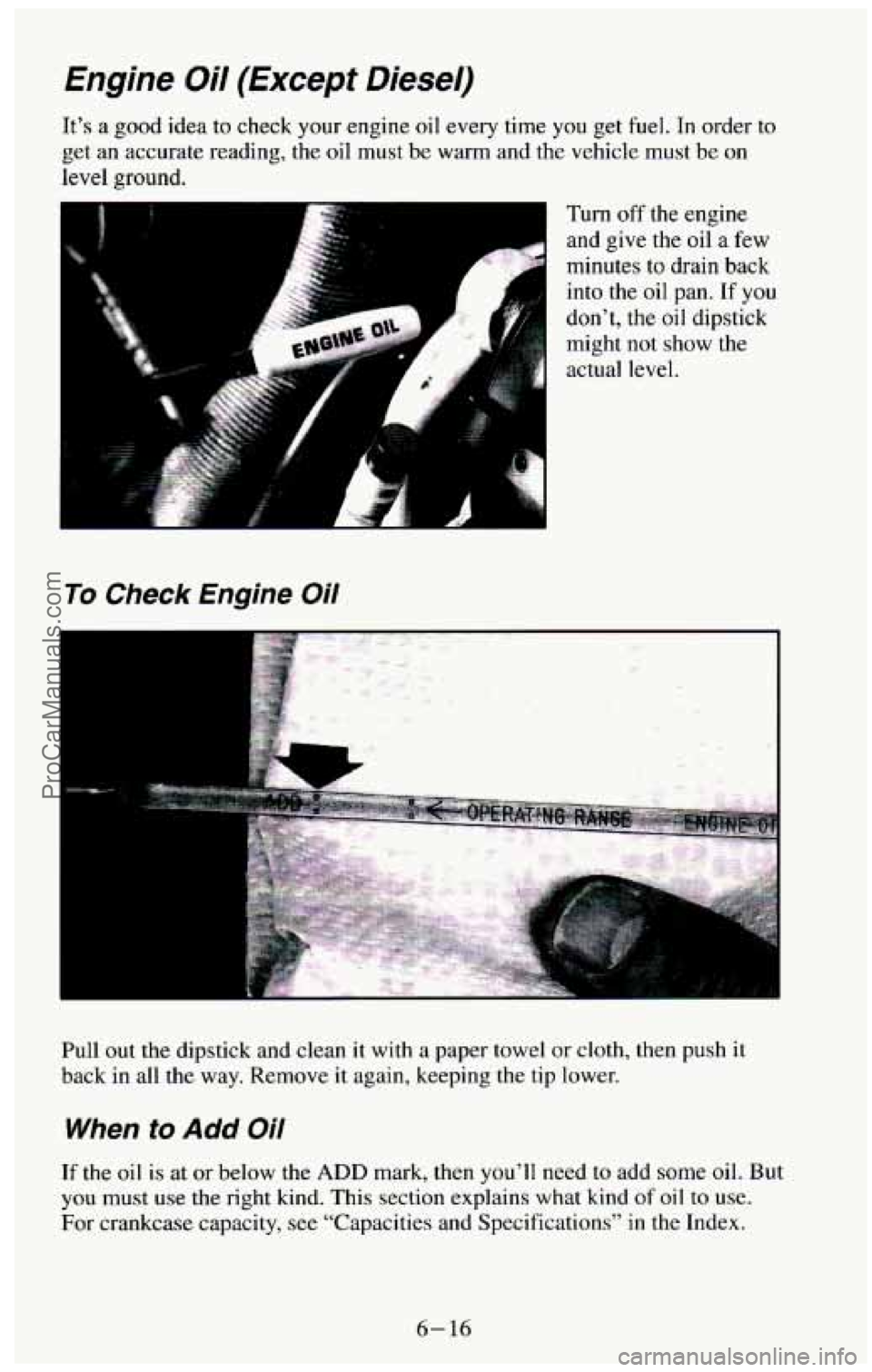 Engine Oil (Except Diesel)

It's a good idea to check your engine oil every time you get fuel. In order to get an accurate reading, the oil must be warm and the vehicle must be on level ground.

ENGINE OIL

Turn off the engine and give the oil a few minutes to drain back into the oil pan. If you don't, the oil dipstick might not show the actual level.

To Check Engine Oil

ADD

OPERATING RANGE

ENGINE OI

Pull out the dipstick and clean it with a paper towel or cloth, then push it back in all the way. Remove it again, keeping the tip lower.

When to Add Oil

If the oil is at or below the ADD mark, then you'll need to add some oil. But you must use the right kind. This section explains what kind of oil to use. For crankcase capacity, see "Capacities and Specifications" in the Index.

6-16

ProCarManuals.com

carmanualsonline.info