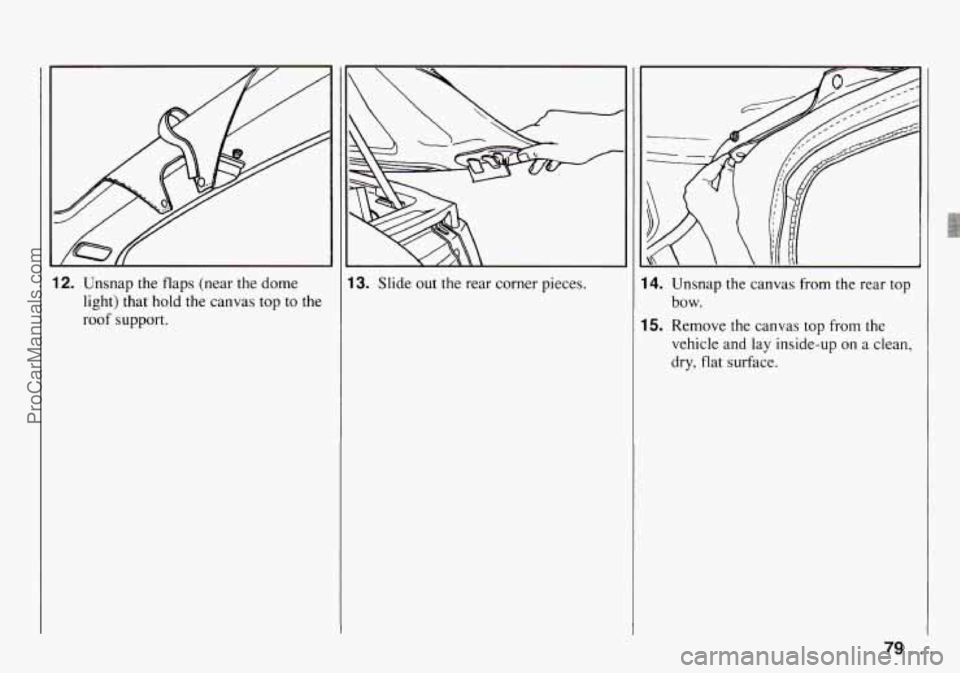 ProCarManuals.com

12. Unsnap the flaps (near the dome light) that hold the canvas top to the roof support.

13. Slide out the rear corner pieces.

14. Unsnap the canvas from the rear top bow.

15. Remove the canvas top from the vehicle and lay inside-up on a clean, dry, flat surface.

79

carmanualsonline.info