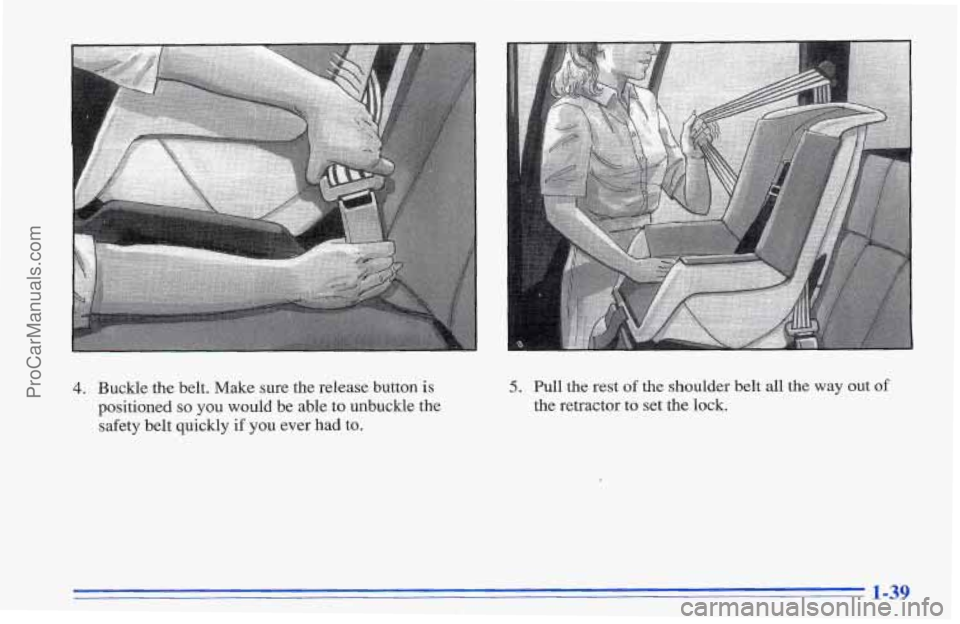 ProCarManuals.com

4. Buckle the belt. Make sure the release button is positioned so you would be able to unbuckle the safety belt quickly if you ever had to.

5. Pull the rest of the shoulder belt all the way out of the retractor to set the lock.

1-39

carmanualsonline.info