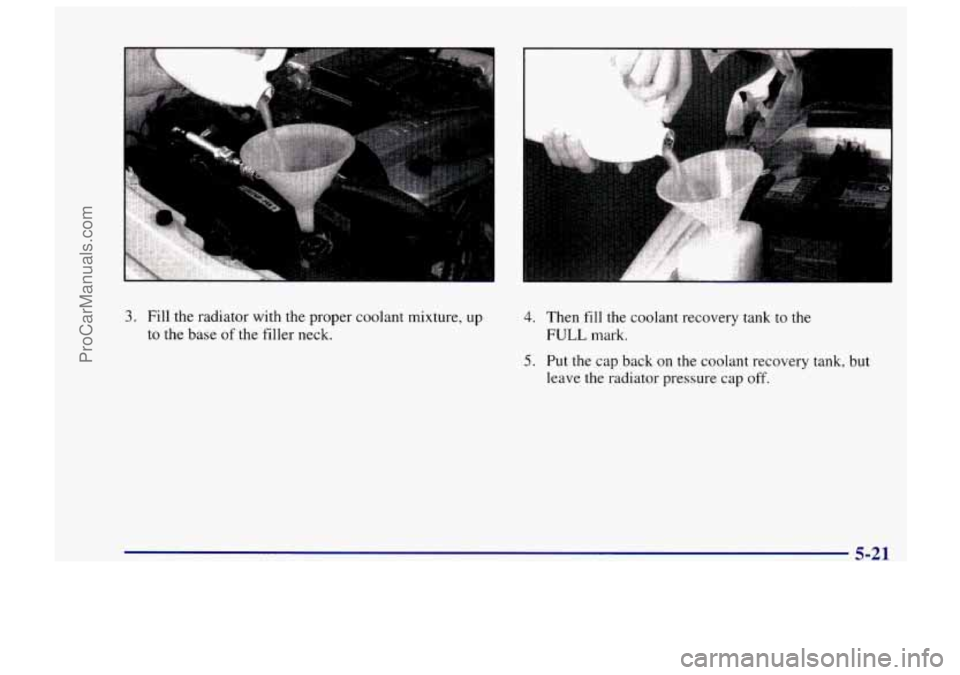 ProCarManuals.com

3. Fill the radiator with the proper coolant mixture, up to the base of the filler neck.

4. Then fill the coolant recovery tank to the FULL mark.

5. Put the cap back on the coolant recovery tank, but leave the radiator pressure cap off.

5-21

carmanualsonline.info