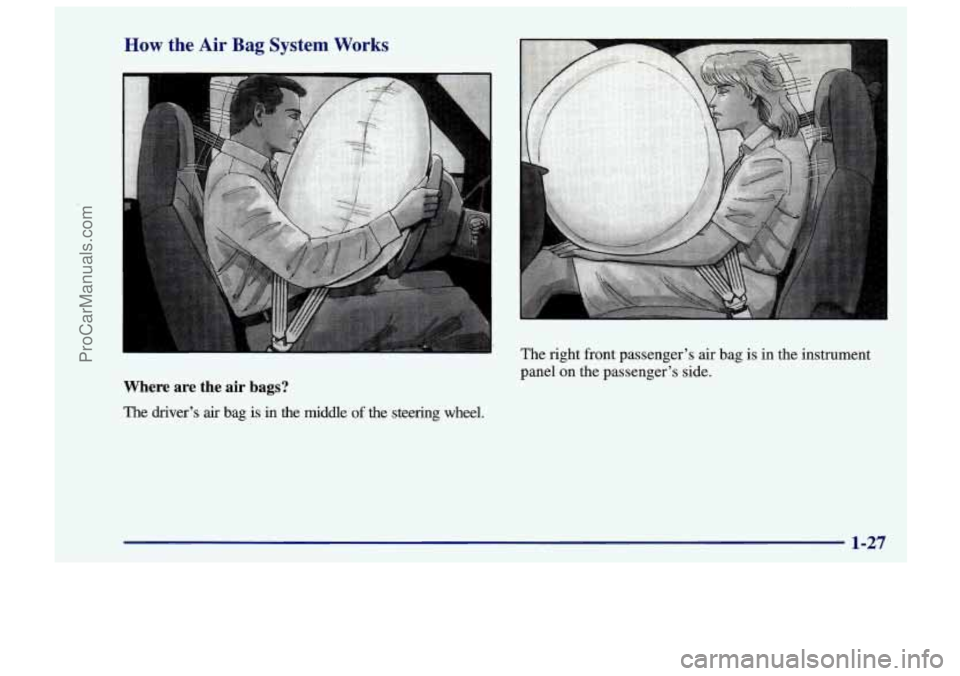 ProCarManuals.com

How the Air Bag System Works

Where are the air bags?

The driver's air bag is in the middle of the steering wheel.

The right front passenger's air bag is in the instrument panel on the passenger's side.

1-27

carmanualsonline.info