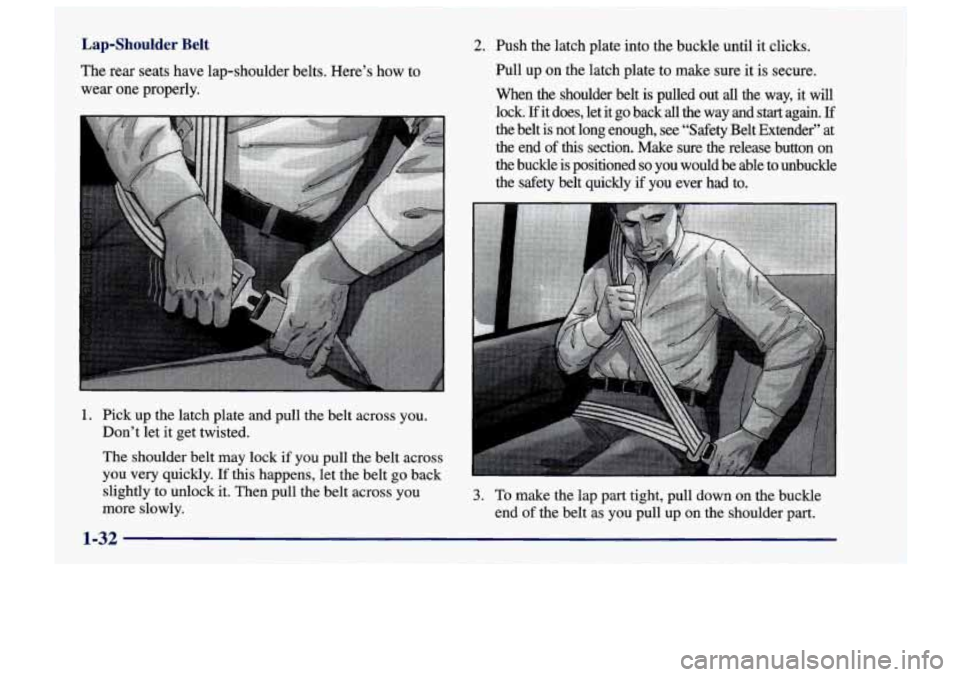 Lap-Shoulder Belt

The rear seats have lap-shoulder belts. Here's how to wear one properly.

1. Pick up the latch plate and pull the belt across you. Don't let it get twisted.

The shoulder belt may lock if you pull the belt across you very quickly. If this happens, let the belt go back slightly to unlock it. Then pull the belt across you more slowly.

2. Push the latch plate into the buckle until it clicks.

Pull up on the latch plate to make sure it is secure.

When the shoulder belt is pulled out all the way, it will lock. If it does, let it go back all the way and start again. If the belt is not long enough, see "Safety Belt Extender" at the end of this section. Make sure the release button on the buckle is positioned so you would be able to unbuckle the safety belt quickly if you ever had to.

3. To make the lap part tight, pull down on the buckle end of the belt as you pull up on the shoulder part.

1-32

carmanualsonline.info