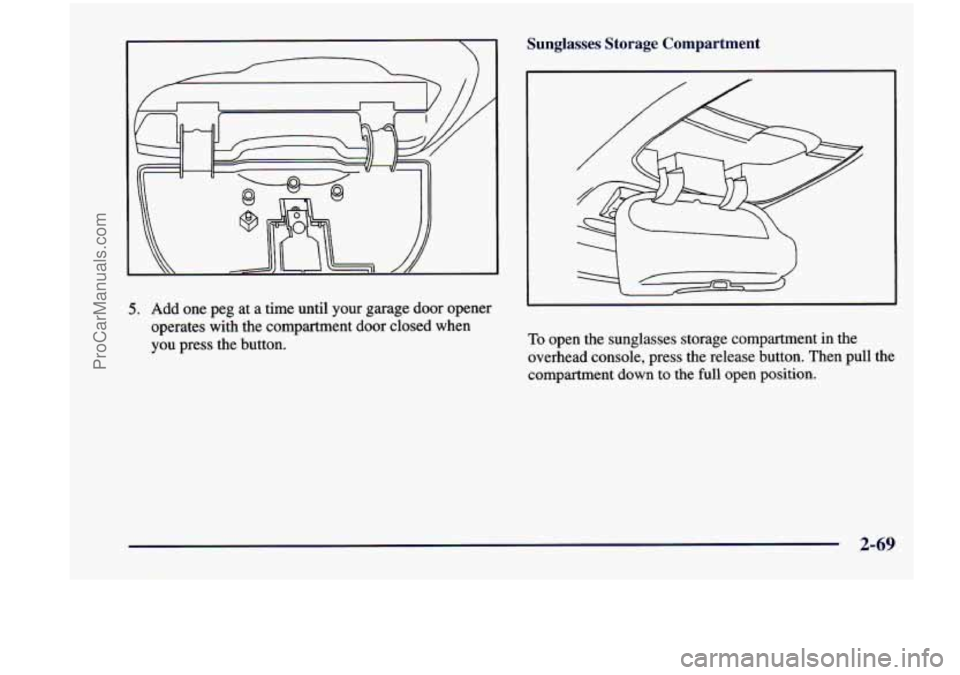 ProCarManuals.com

5. Add one peg at a time until your garage door opener operates with the compartment door closed when you press the button.

Sunglasses Storage Compartment

To open the sunglasses storage compartment in the overhead console, press the release button. Then pull the compartment down to the full open position.

2-69

carmanualsonline.info