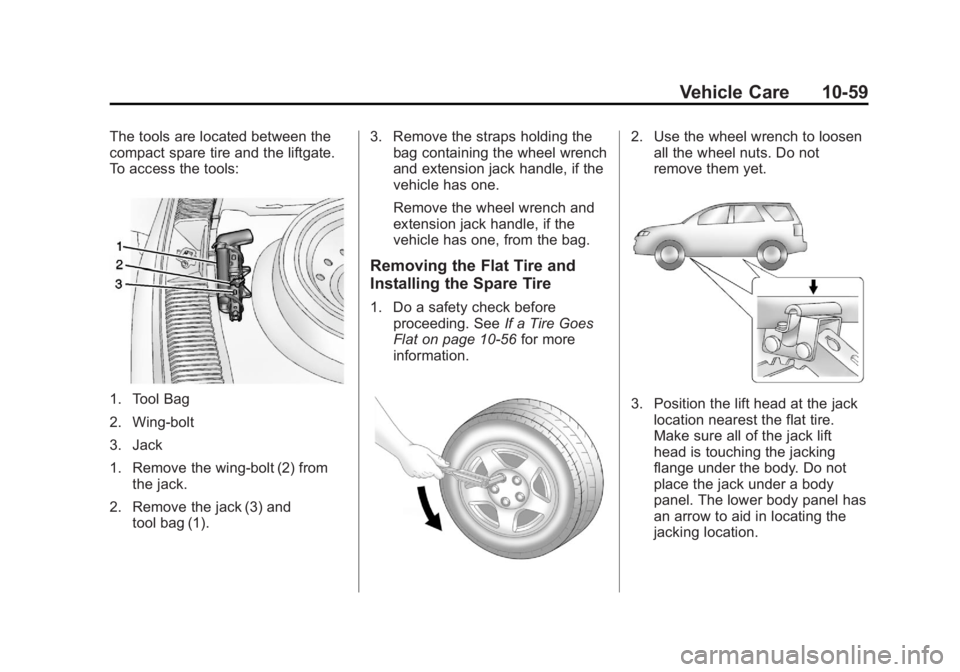 Vehicle Care 10-59

The tools are located between the compact spare tire and the liftgate. To access the tools:

1
2
3

1. Tool Bag
2. Wing-bolt
3. Jack

1. Remove the wing-bolt (2) from the jack.

2. Remove the jack (3) and tool bag (1).

3. Remove the straps holding the bag containing the wheel wrench and extension jack handle, if the vehicle has one.

Remove the wheel wrench and extension jack handle, if the vehicle has one, from the bag.

Removing the Flat Tire and Installing the Spare Tire

1. Do a safety check before proceeding. See If a Tire Goes Flat on page 10-56 for more information.

2. Use the wheel wrench to loosen all the wheel nuts. Do not remove them yet.

3. Position the lift head at the jack location nearest the flat tire. Make sure all of the jack lift head is touching the jacking flange under the body. Do not place the jack under a body panel. The lower body panel has an arrow to aid in locating the jacking location.

carmanualsonline.info