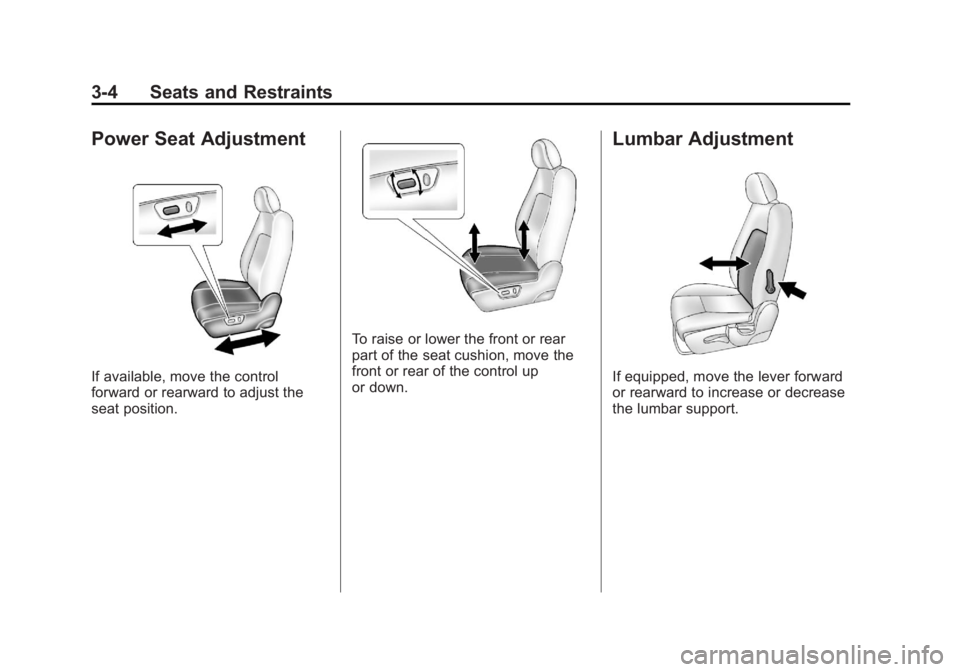 3-4 Seats and Restraints

Power Seat Adjustment

If available, move the control forward or rearward to adjust the seat position.

To raise or lower the front or rear part of the seat cushion, move the front or rear of the control up or down.

Lumbar Adjustment

If equipped, move the lever forward or rearward to increase or decrease the lumbar support.

carmanualsonline.info