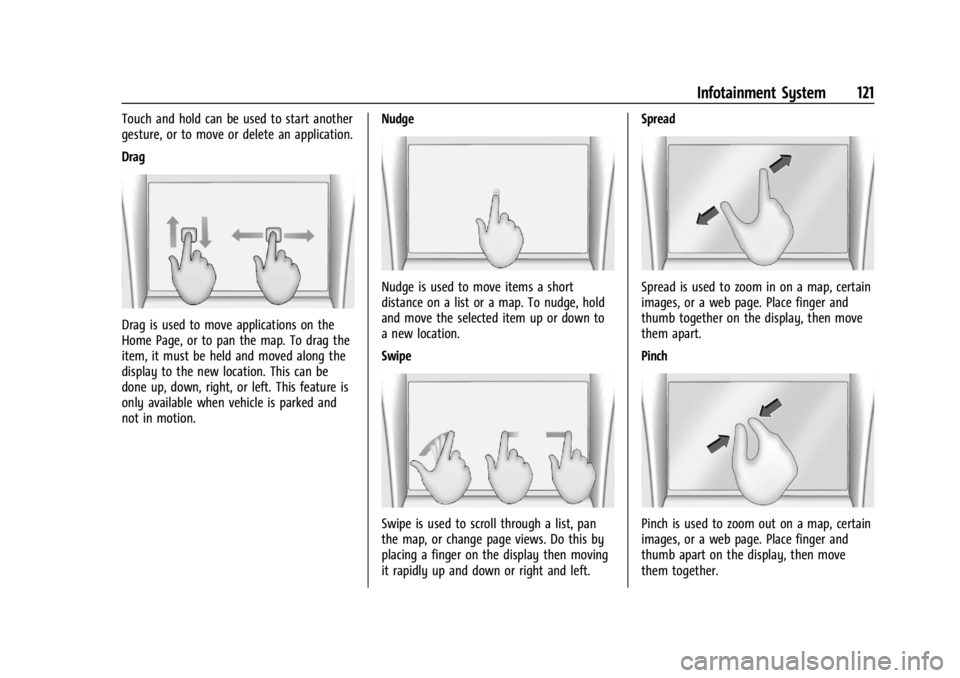 Infotainment System 121

Touch and hold can be used to start another gesture, or to move or delete an application.

Drag

Drag is used to move applications on the Home Page, or to pan the map. To drag the item, it must be held and moved along the display to the new location. This can be done up, down, right, or left. This feature is only available when vehicle is parked and not in motion.

Nudge

Nudge is used to move items a short distance on a list or a map. To nudge, hold and move the selected item up or down to a new location.

Swipe

Swipe is used to scroll through a list, pan the map, or change page views. Do this by placing a finger on the display then moving it rapidly up and down or right and left.

Spread

Spread is used to zoom in on a map, certain images, or a web page. Place finger and thumb together on the display, then move them apart.

Pinch

Pinch is used to zoom out on a map, certain images, or a web page. Place finger and thumb apart on the display, then move them together.

carmanualsonline.info