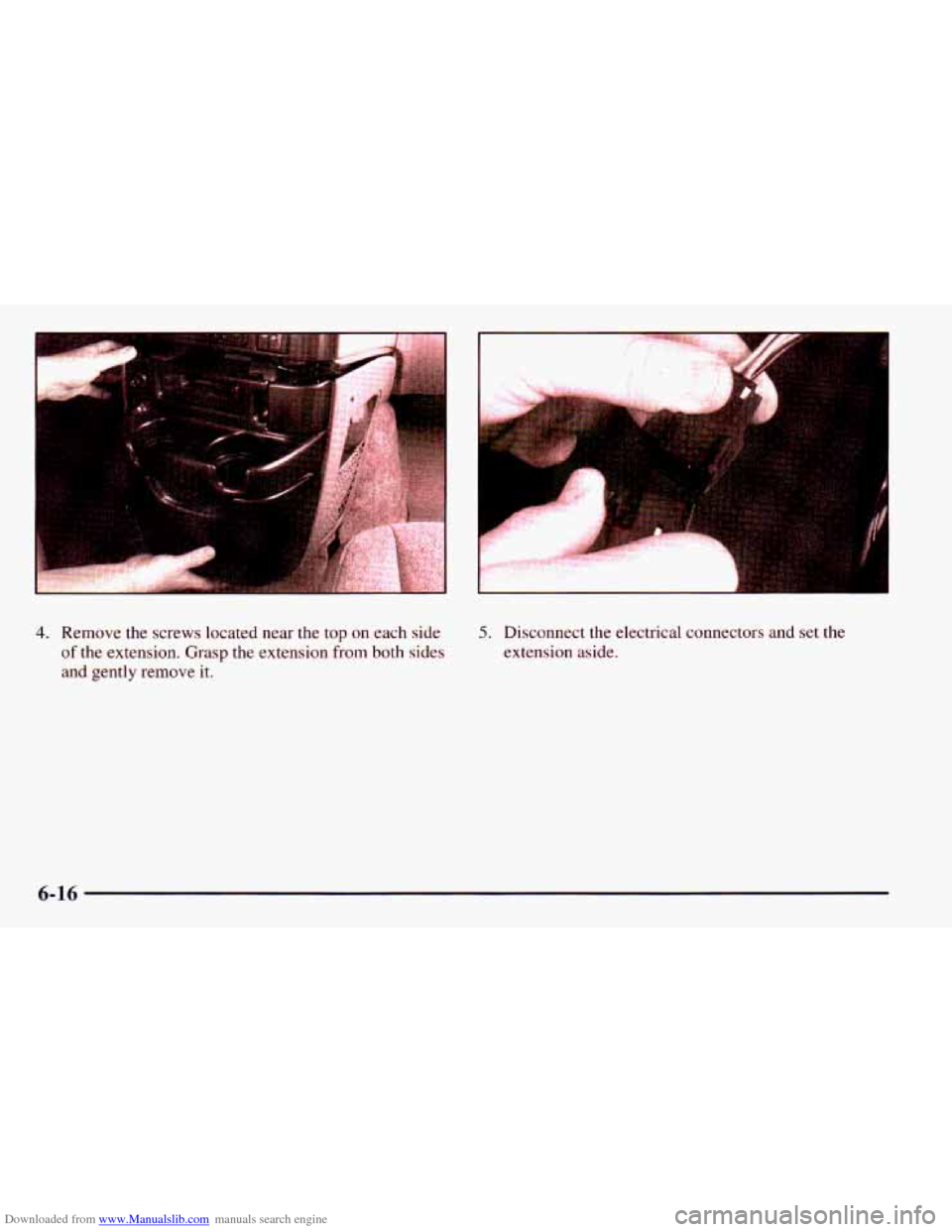 4. Remove the screws located near the top on each side of the extension. Grasp the extension from both sides and gently remove it.

5. Disconnect the electrical connectors and set the extension aside.

6-16

Downloaded from www.Manualslib.com manuals search engine

carmanualsonline.info