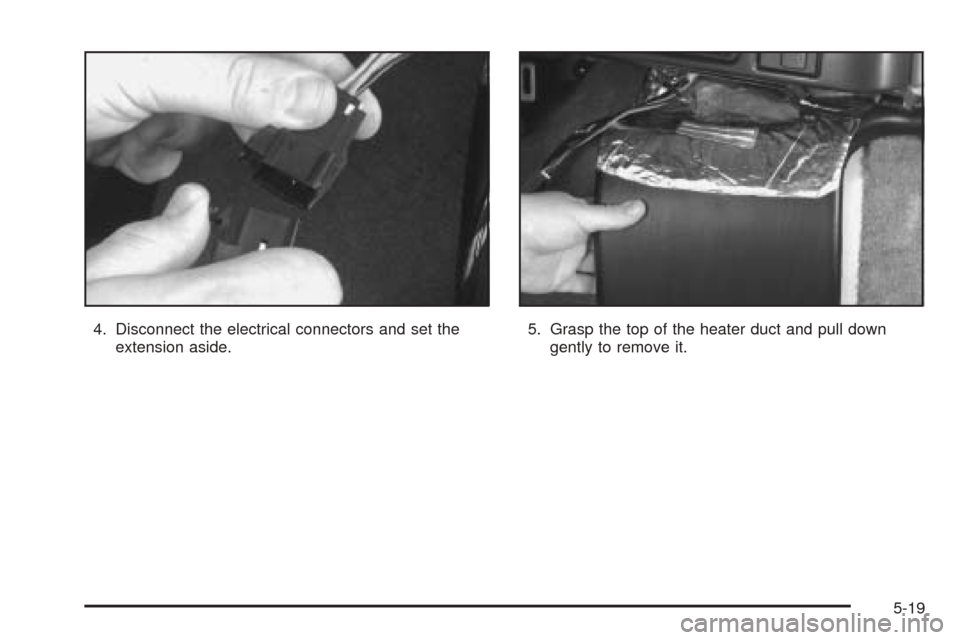 4. Disconnect the electrical connectors and set the extension aside.

5. Grasp the top of the heater duct and pull down gently to remove it.

5-19

carmanualsonline.info