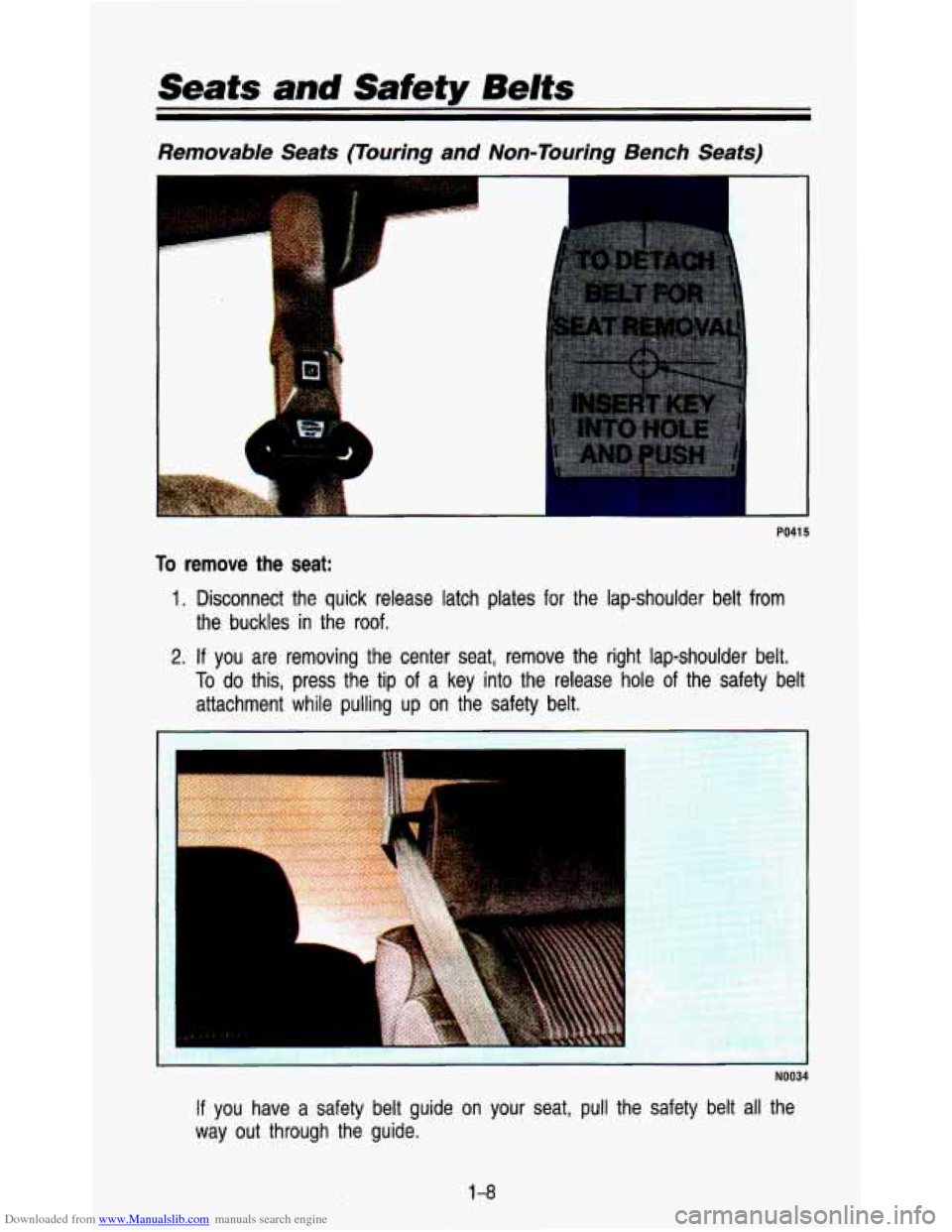 Seats and Safety Belts

Removable Seats (Touring and Non-Touring Bench Seats)

TO DETACH BELT FOR SEAT REMOVAL

INSERT KEY INTO HOLE AND PUSH

P0415

To remove the seat:

1. Disconnect the quick release latch plates for the lap-shoulder belt from the buckles in the roof.

2. If you are removing the center seat, remove the right lap-shoulder belt. To do this, press the tip of a key into the release hole of the safety belt attachment while pulling up on the safety belt.

N0034

If you have a safety belt guide on your seat, pull the safety belt all the way out through the guide.

1-8

Downloaded from www.Manualslib.com manuals search engine

carmanualsonline.info