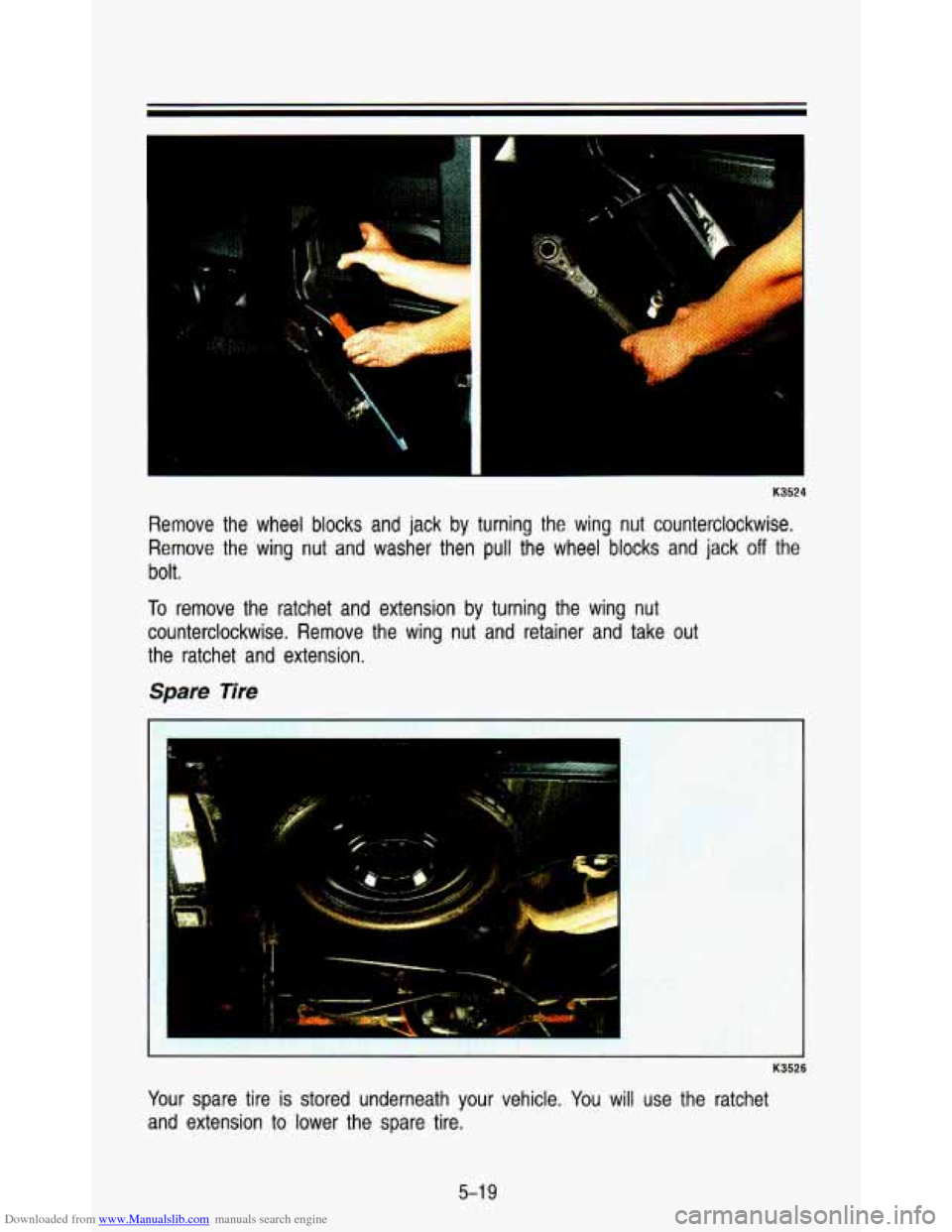 K3524

Remove the wheel blocks and jack by turning the wing nut counterclockwise. Remove the wing nut and washer then pull the wheel blocks and jack off the bolt.

To remove the ratchet and extension by turning the wing nut counterclockwise. Remove the wing nut and retainer and take out the ratchet and extension.

Spare Tire

K3526

Your spare tire is stored underneath your vehicle. You will use the ratchet and extension to lower the spare tire.

5-19

Downloaded from www.Manualslib.com manuals search engine

carmanualsonline.info