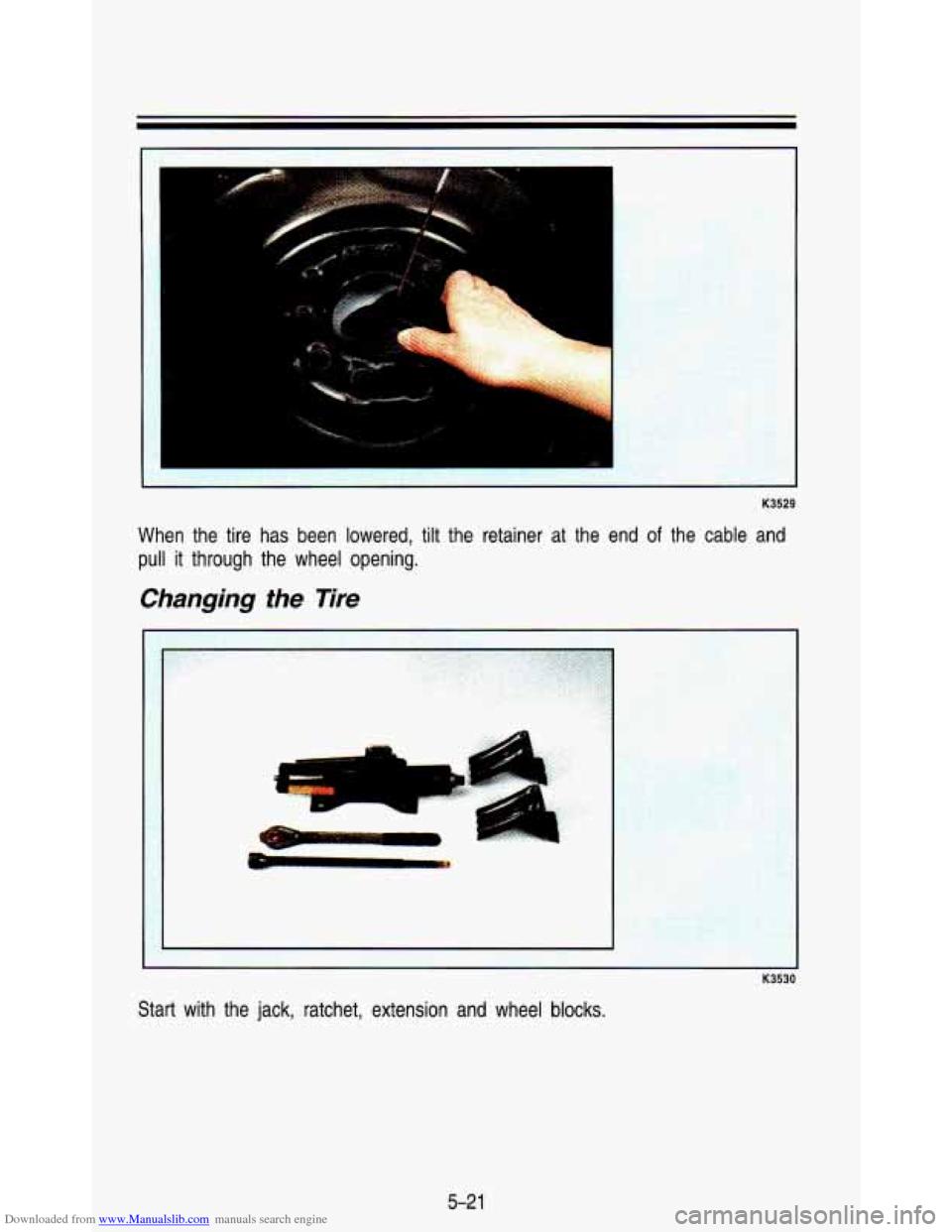 K3529

When the tire has been lowered, tilt the retainer at the end of the cable and pull it through the wheel opening.

Changing the Tire

K3530

Start with the jack, ratchet, extension and wheel blocks.

5-21

Downloaded from www.Manualslib.com manuals search engine

carmanualsonline.info