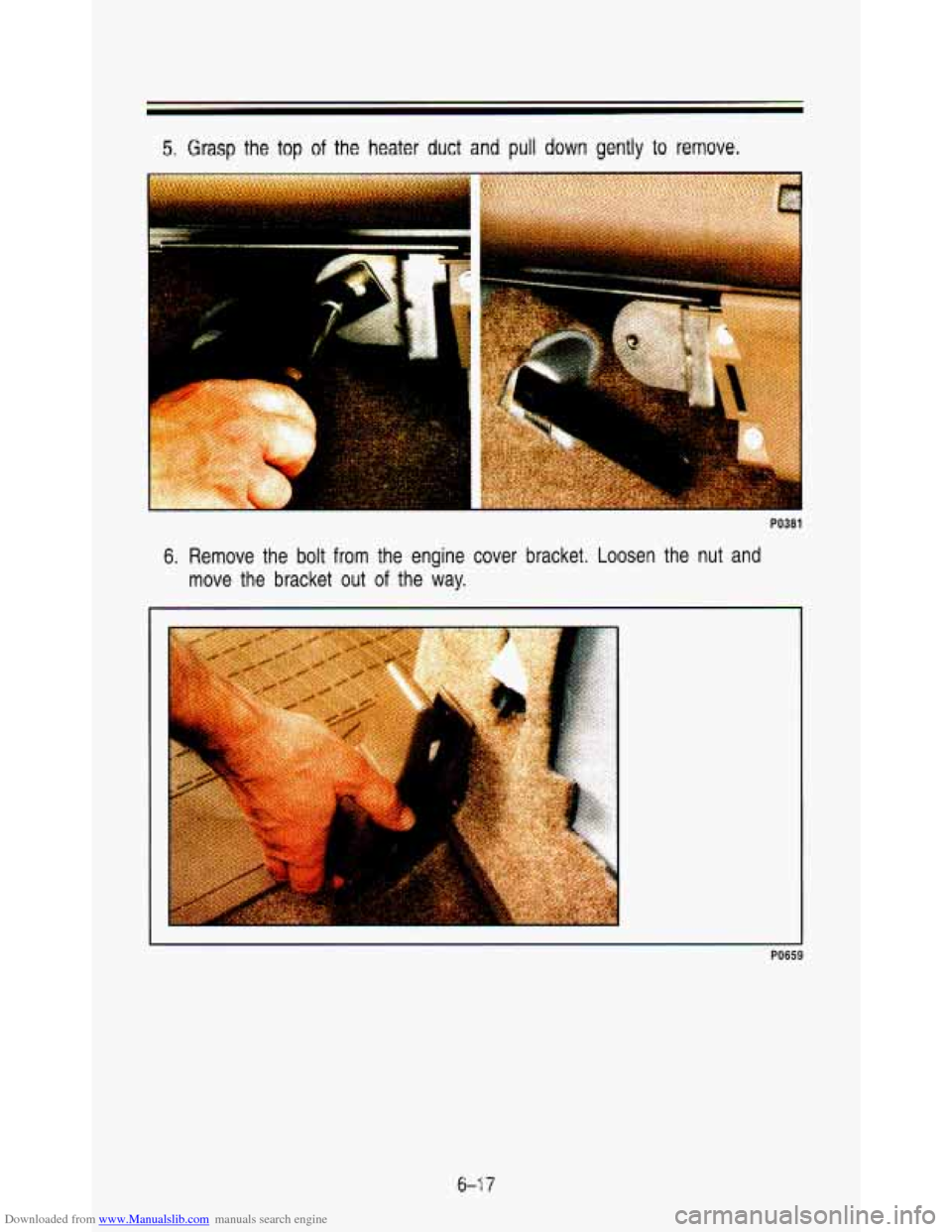 5. Grasp the top of the heater duct and pull down gently to remove.

P0381

6. Remove the bolt from the engine cover bracket. Loosen the nut and move the bracket out of the way.

P0659

6-17

Downloaded from www.Manualslib.com manuals search engine

carmanualsonline.info